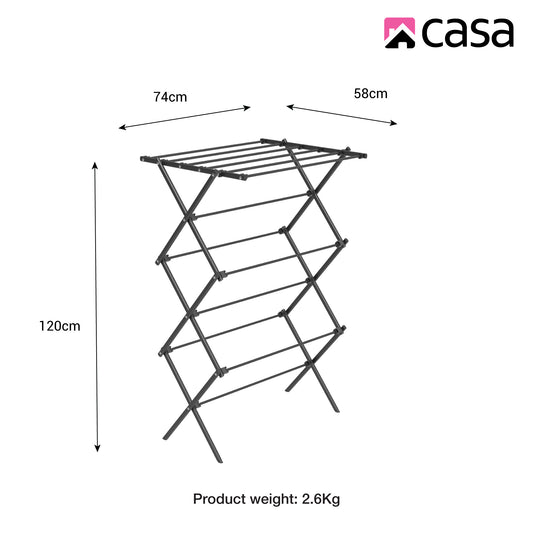 casa

74cm

58cm

120cm

Product weight: 2.6Kg