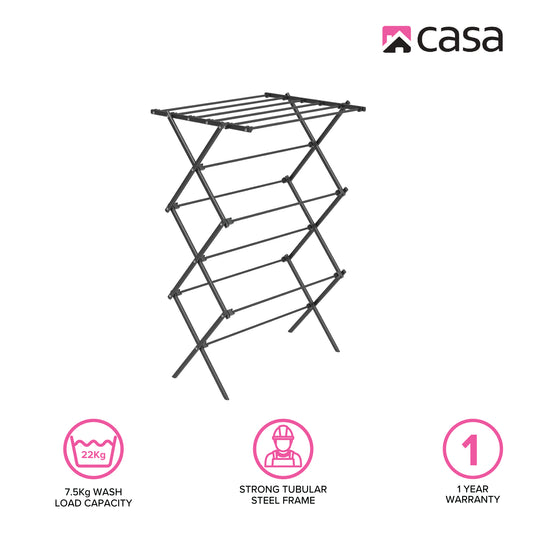 casa

22Kg

7.5Kg WASH LOAD CAPACITY

STRONG TUBULAR STEEL FRAME

1

1 YEAR WARRANTY