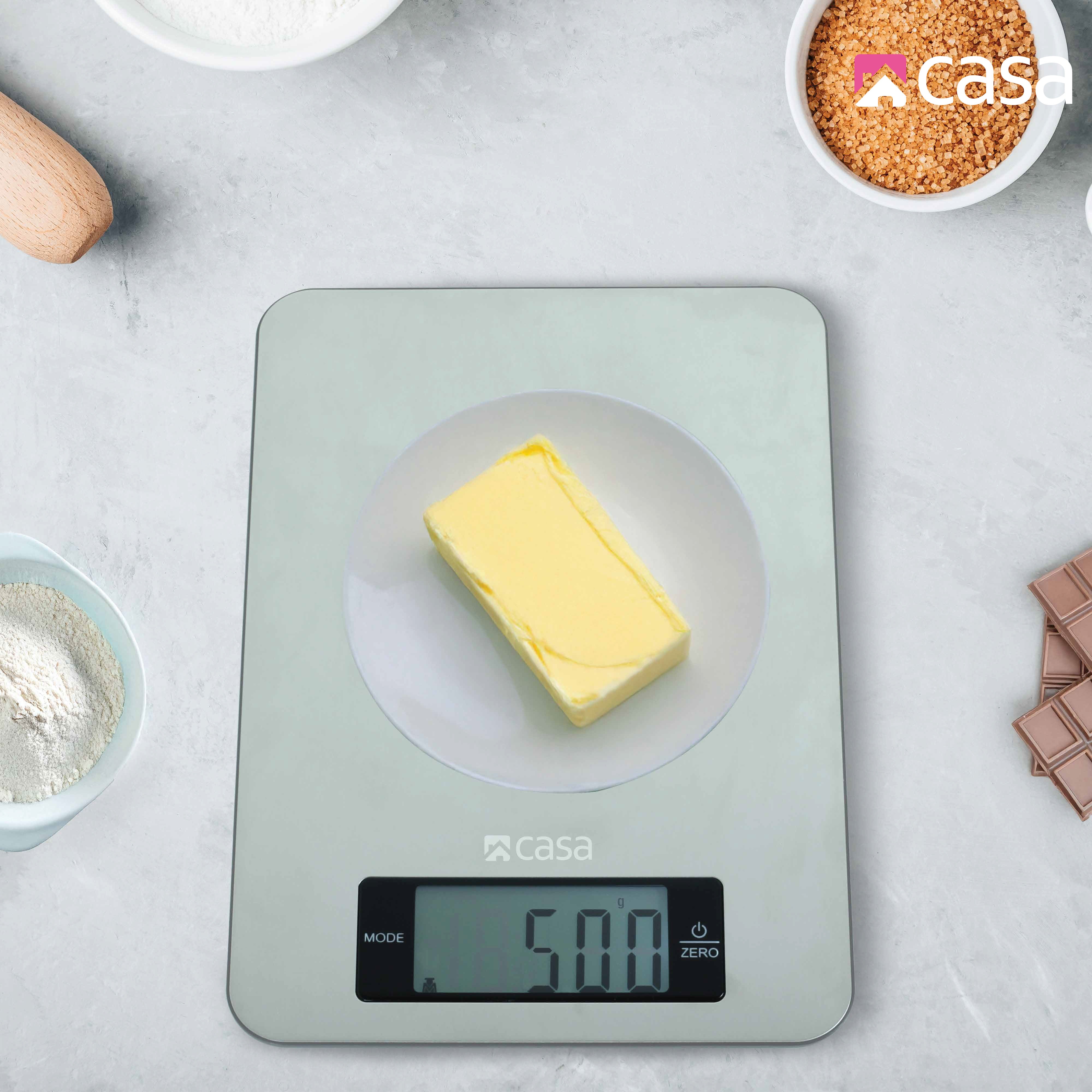 casa

casa

MODE

g
500

ZERO