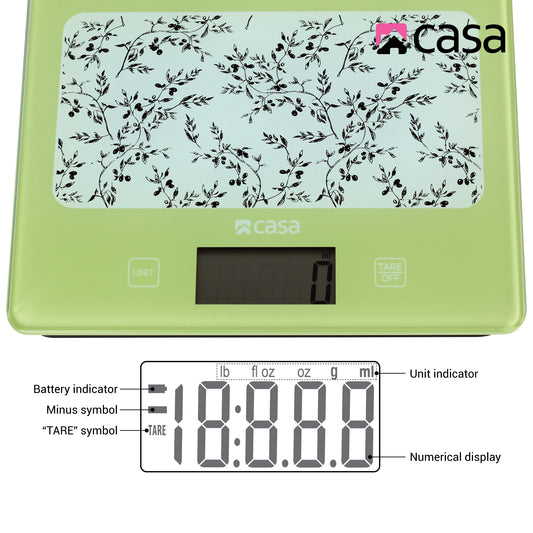 casa

casa

UNIT

ml
0

TARE
OFF

lb fl oz oz g ml

Unit indicator

Battery indicator

Minus symbol

"TARE" symbol

TARE

18:8.8.8

Numerical display