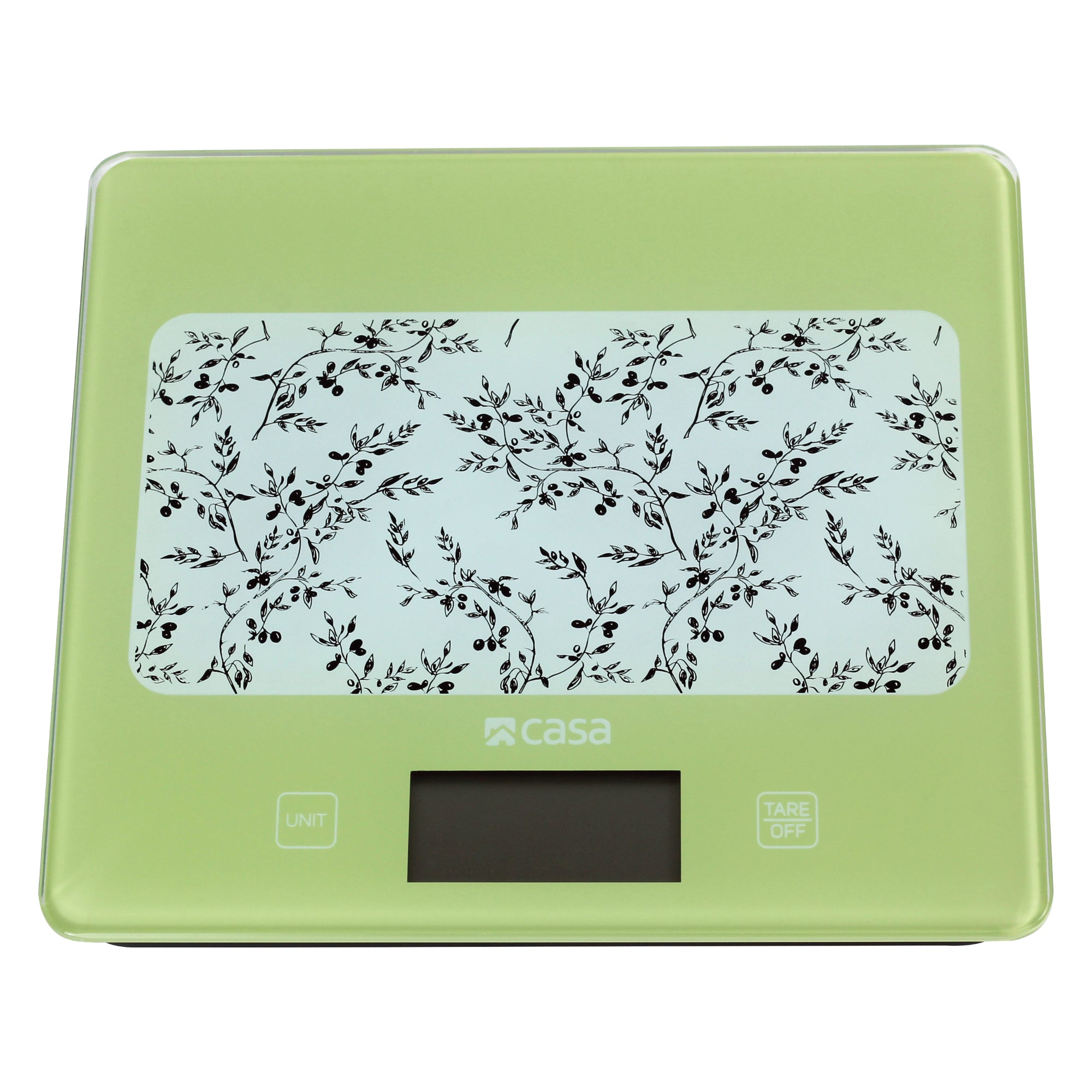 casa

UNIT

TARE
OFF