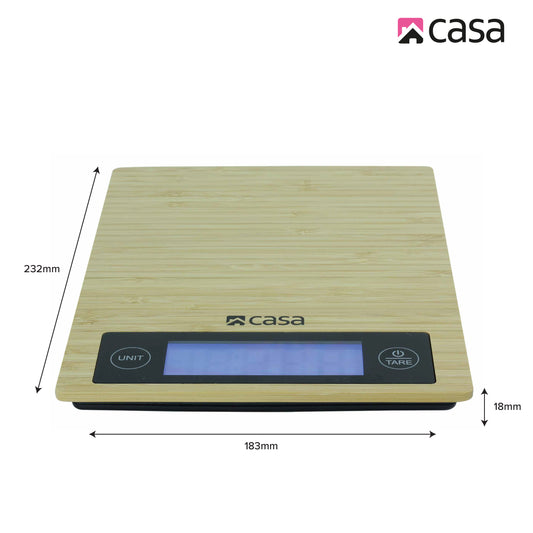 casa

232mm

casa

UNIT

TARE

18mm

183mm