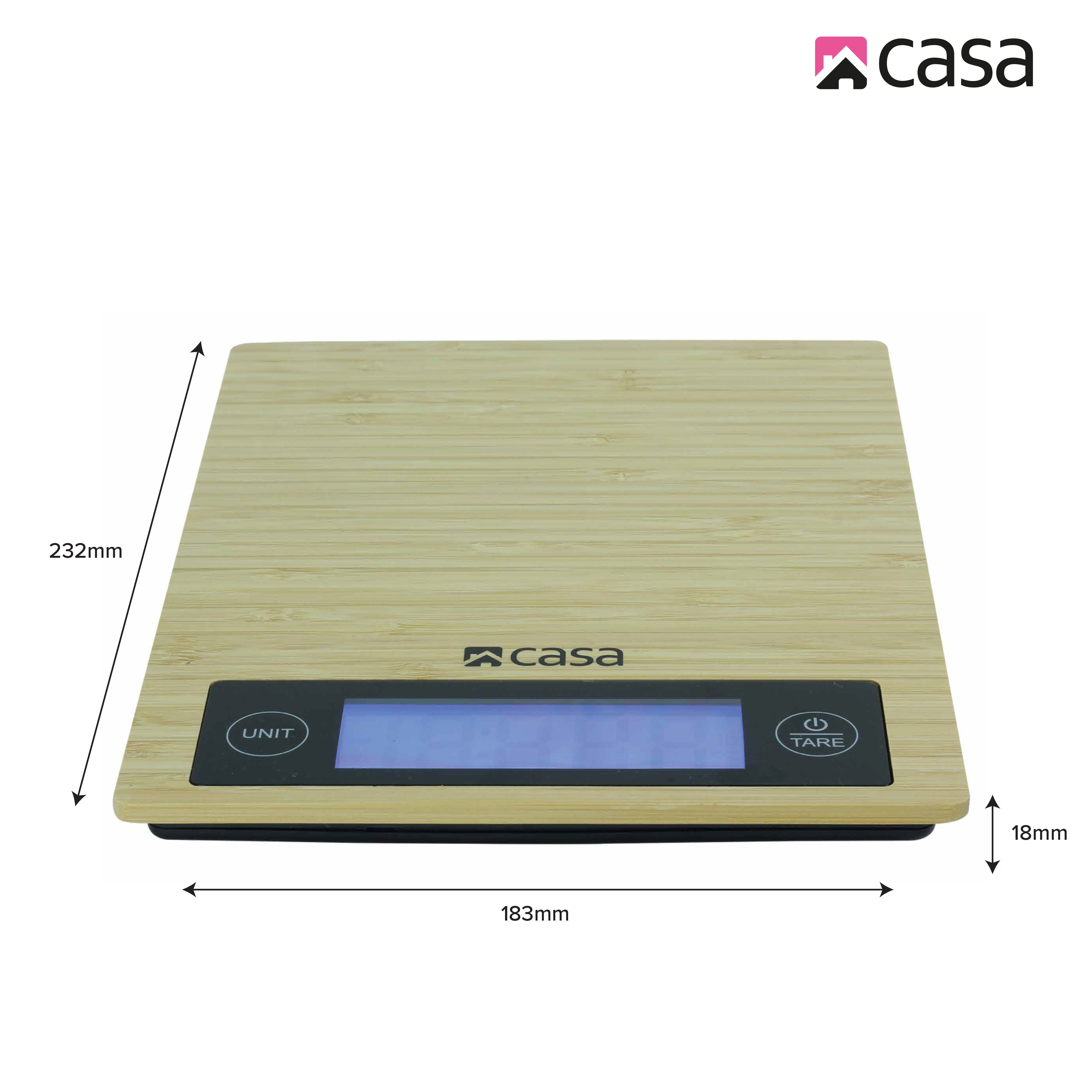 casa

232mm

casa

UNIT

TARE

18mm

183mm