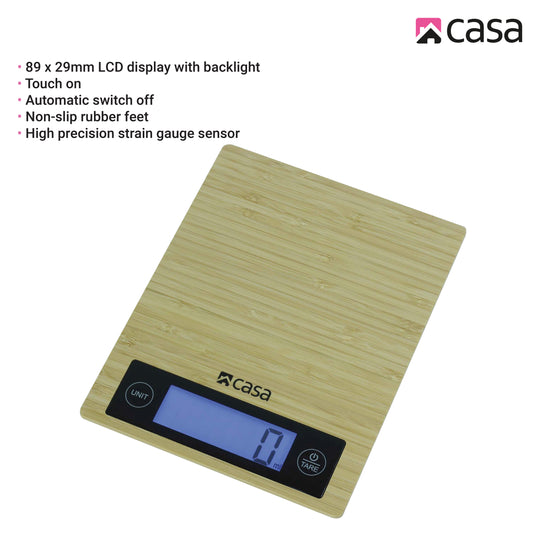 casa

• 89 x 29mm LCD display with backlight
• Touch on
• Automatic switch off
• Non-slip rubber feet
• High precision strain gauge sensor

casa
UNIT
0
TARE