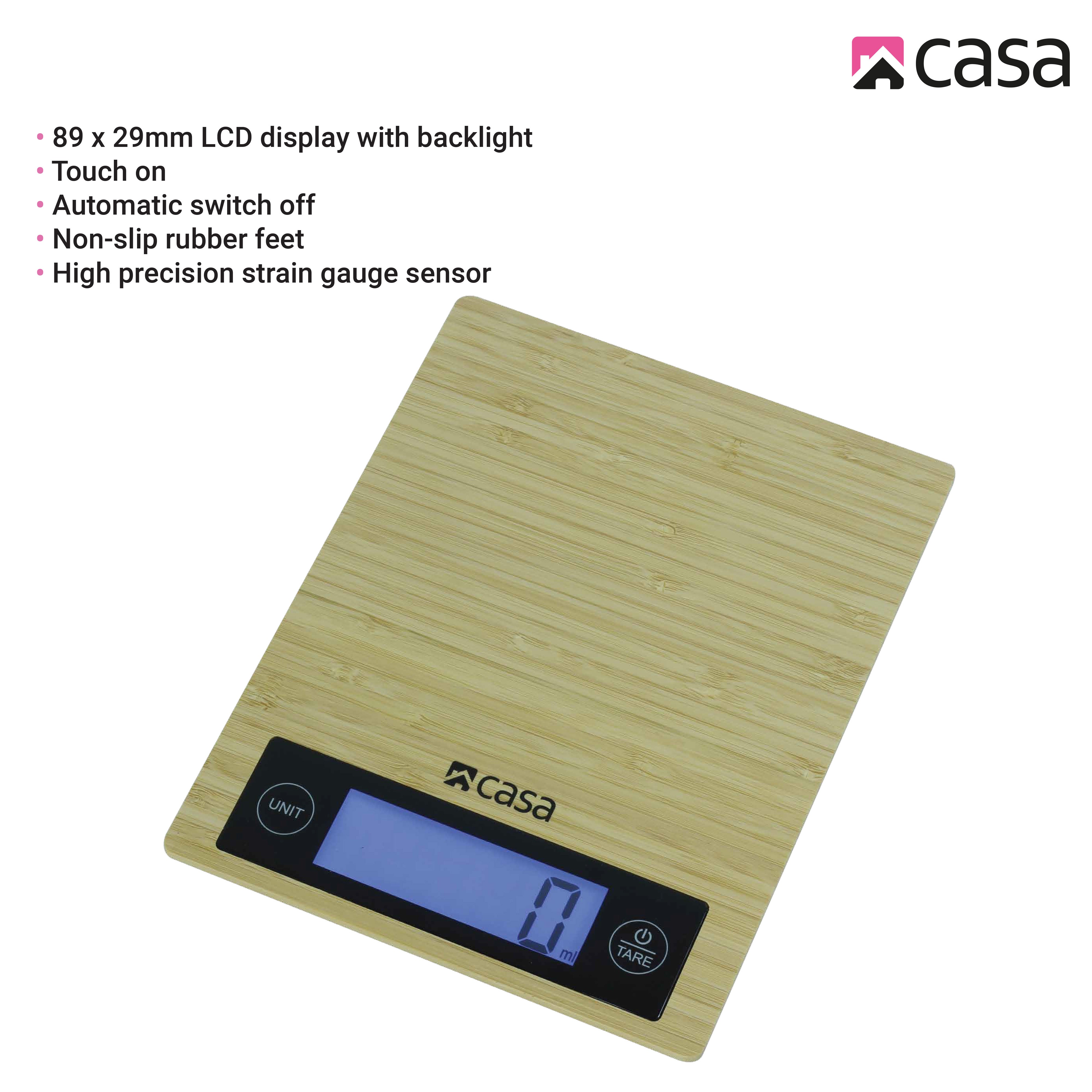 casa

• 89 x 29mm LCD display with backlight
• Touch on
• Automatic switch off
• Non-slip rubber feet
• High precision strain gauge sensor

casa

UNIT

0 ml

TARE