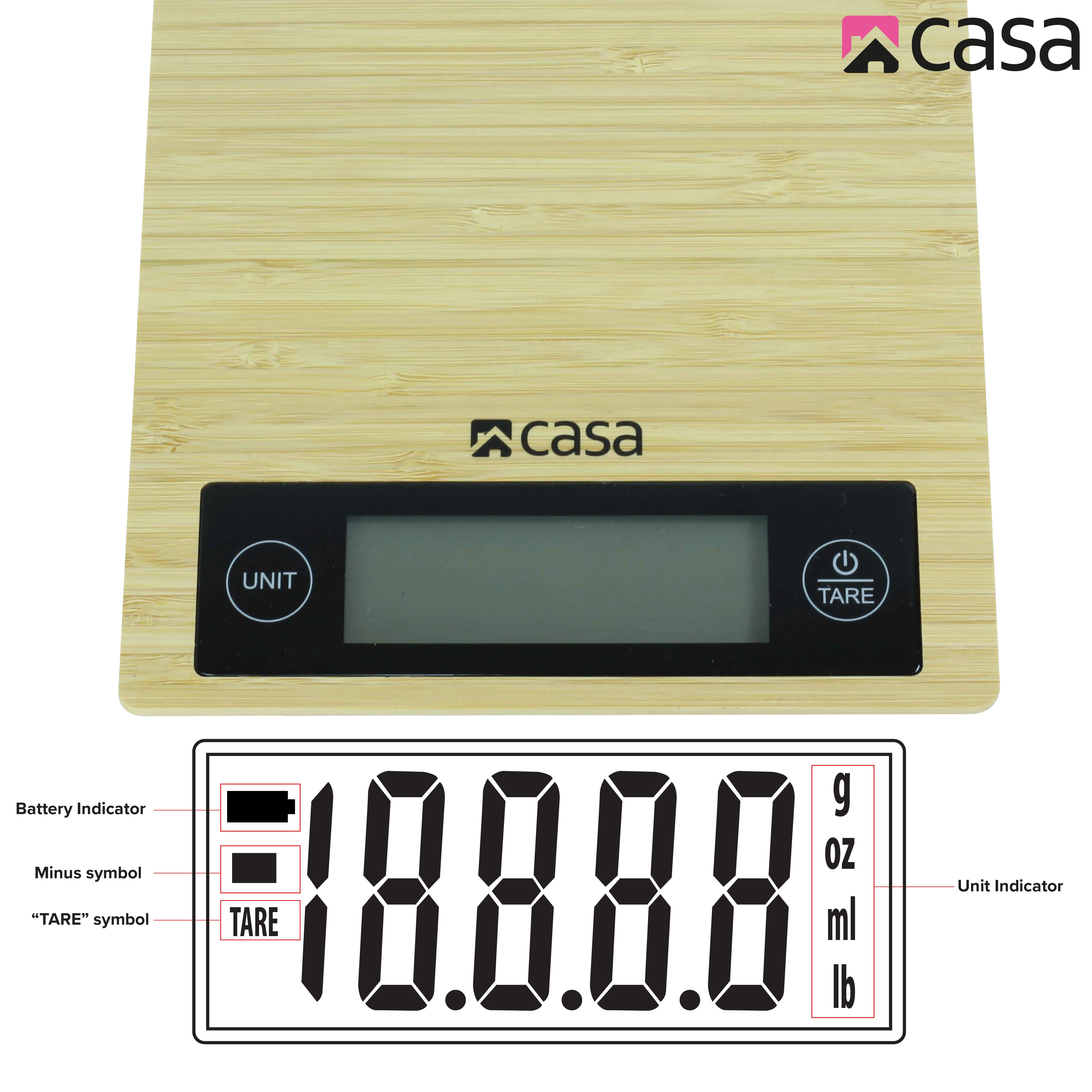 casa

casa

UNIT

TARE

Battery Indicator

Minus symbol

“TARE” symbol

TARE

18.8.8.8

g
oz
ml
lb

Unit Indicator