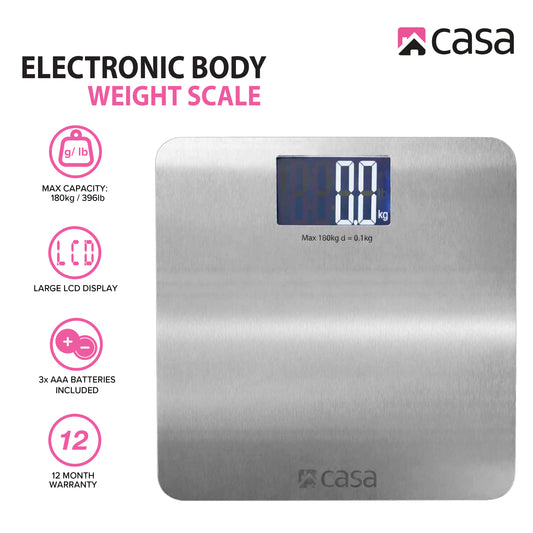 casa

ELECTRONIC BODY
WEIGHT SCALE

g/ lb

MAX CAPACITY:
180kg / 396lb

LCD

LARGE LCD DISPLAY

3x AAA BATTERIES
INCLUDED

12

12 MONTH
WARRANTY

0.0
lb
kg

Max 180kg d = 0.1kg

casa