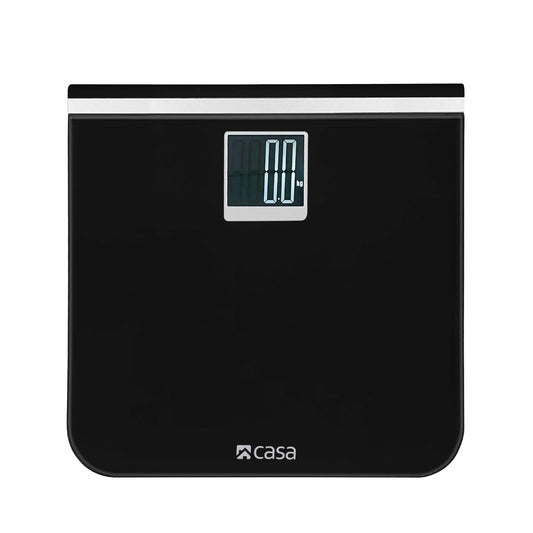 0.0 kg

casa