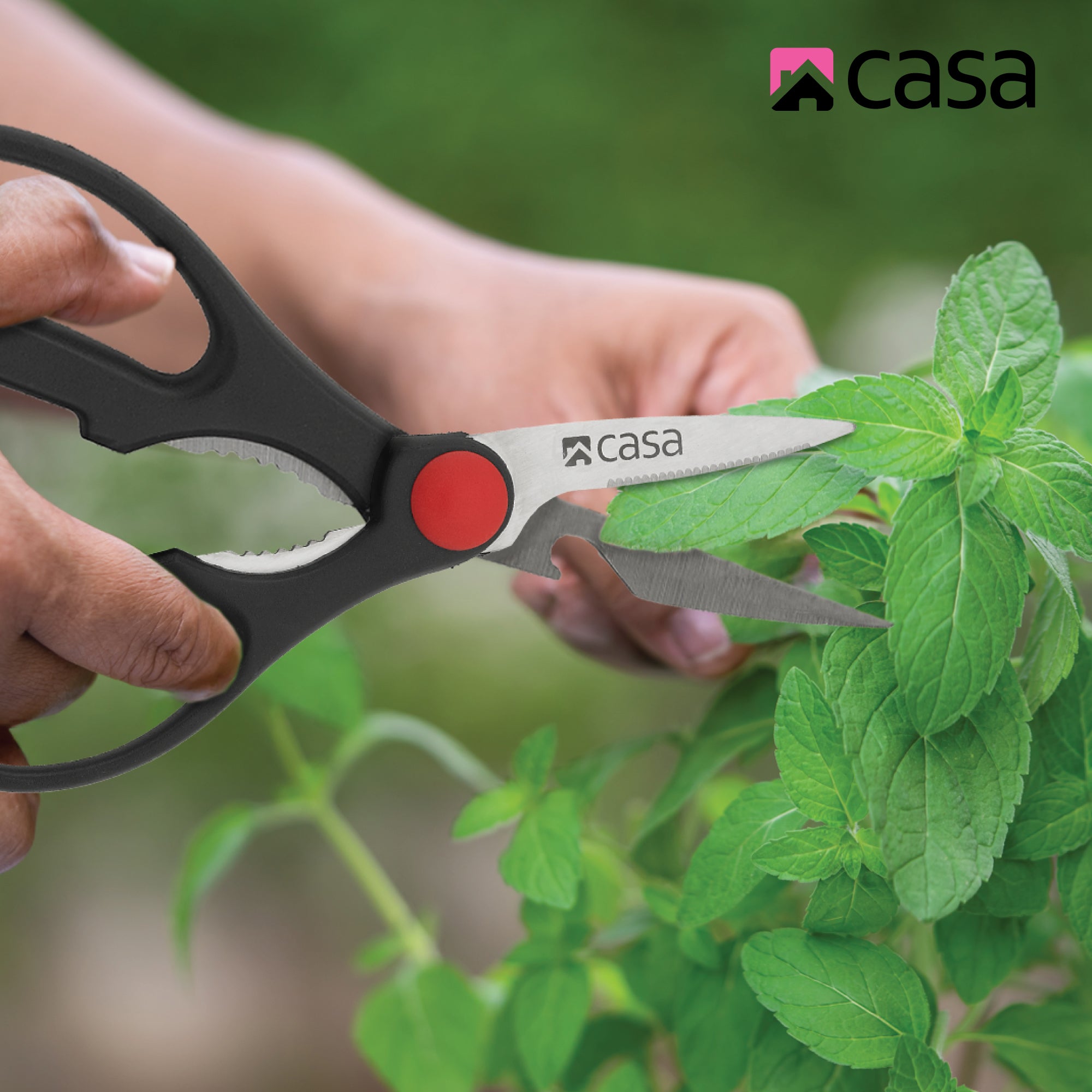 casa

casa