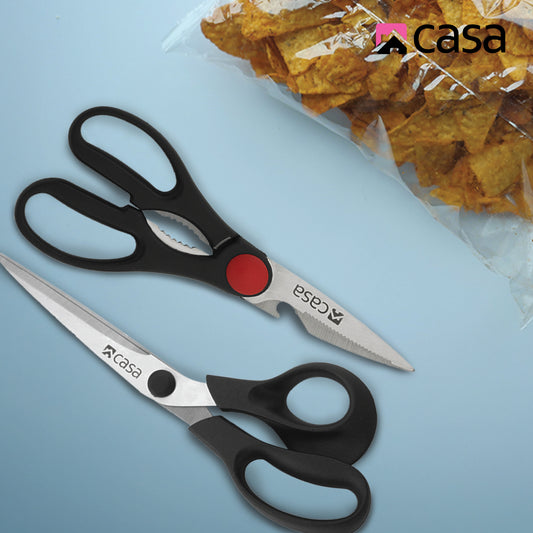 casa

casa

casa