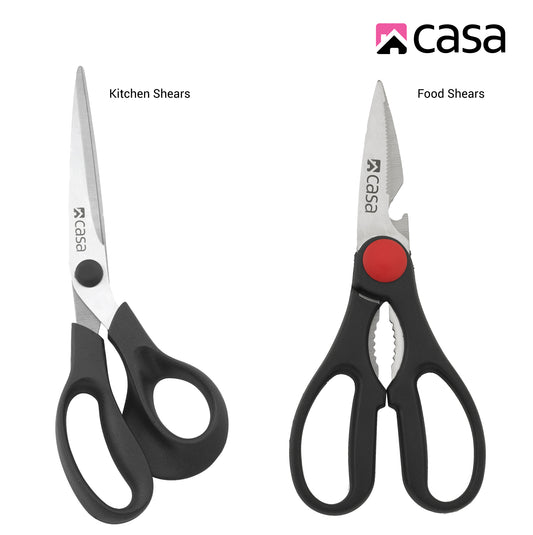 casa

Kitchen Shears

casa

Food Shears

casa