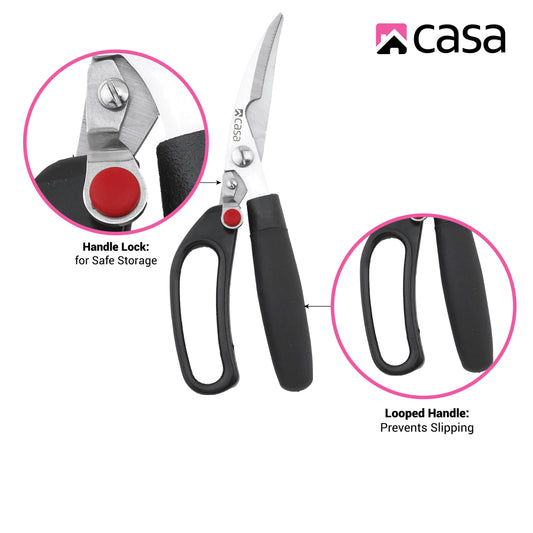 casa

casa

Handle Lock:
for Safe Storage

Looped Handle:
Prevents Slipping