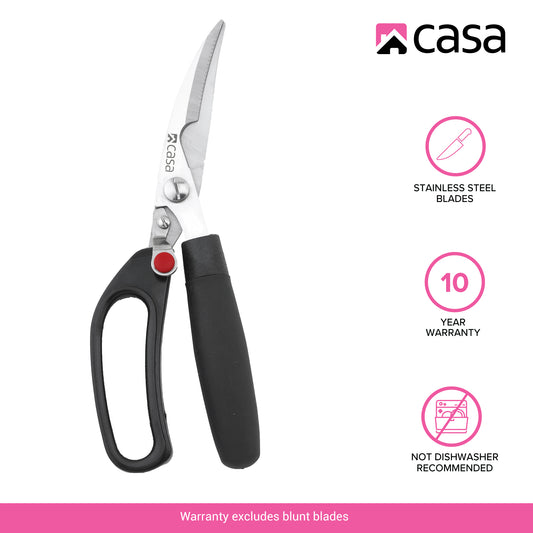 casa

casa

STAINLESS STEEL BLADES

10

YEAR WARRANTY

NOT DISHWASHER RECOMMENDED

Warranty excludes blunt blades