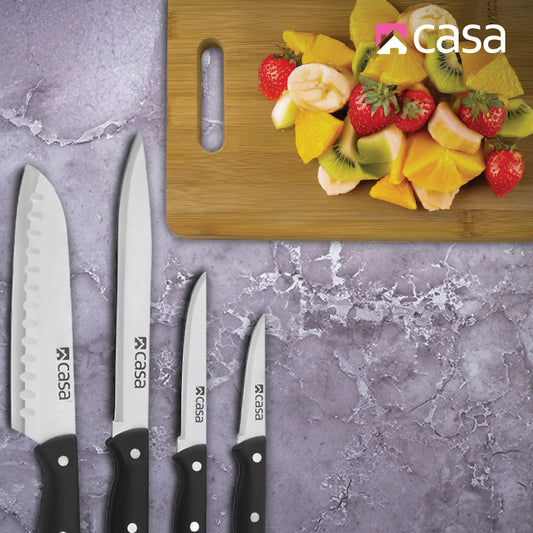 casa

casa

casa

casa

casa