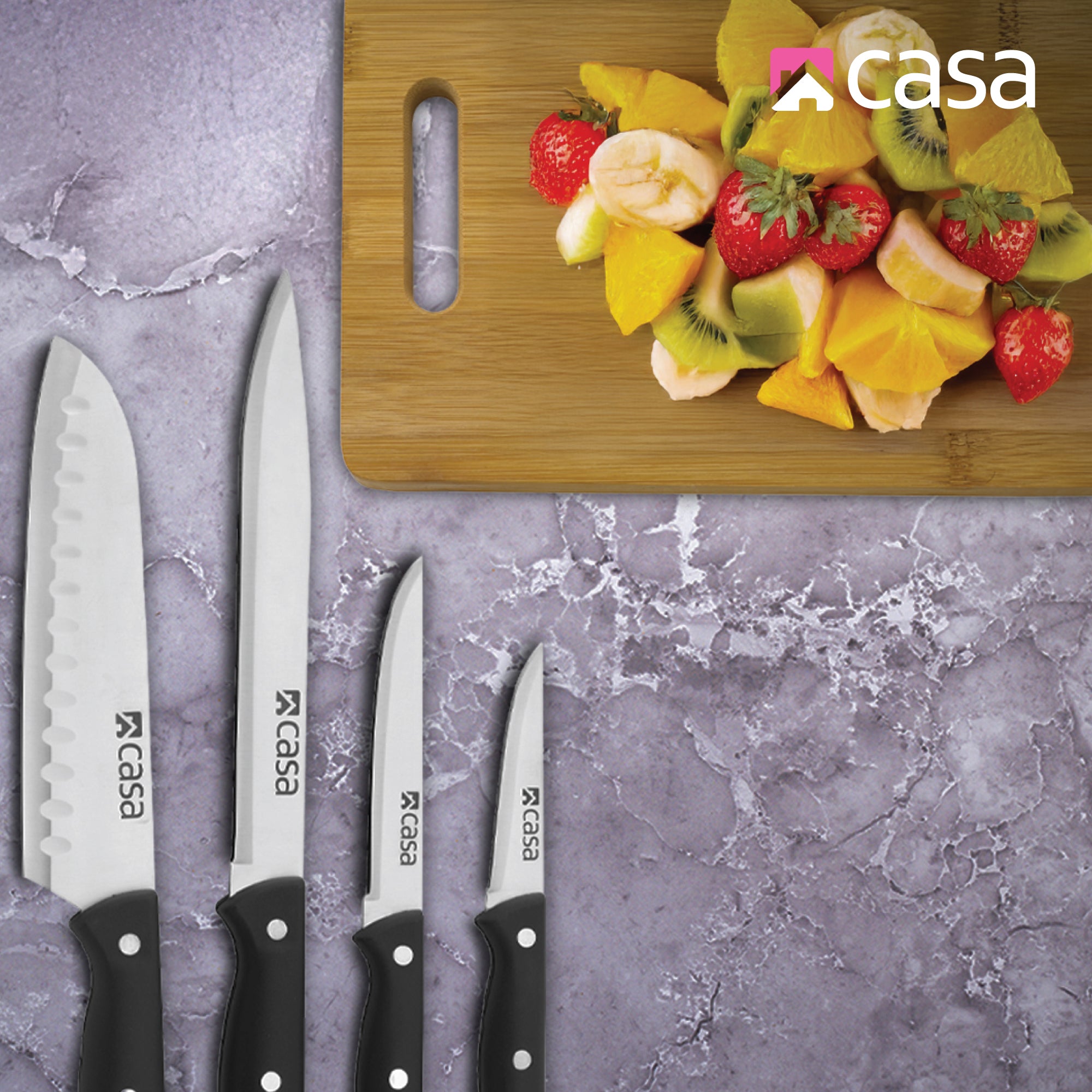 casa

casa

casa

casa

casa