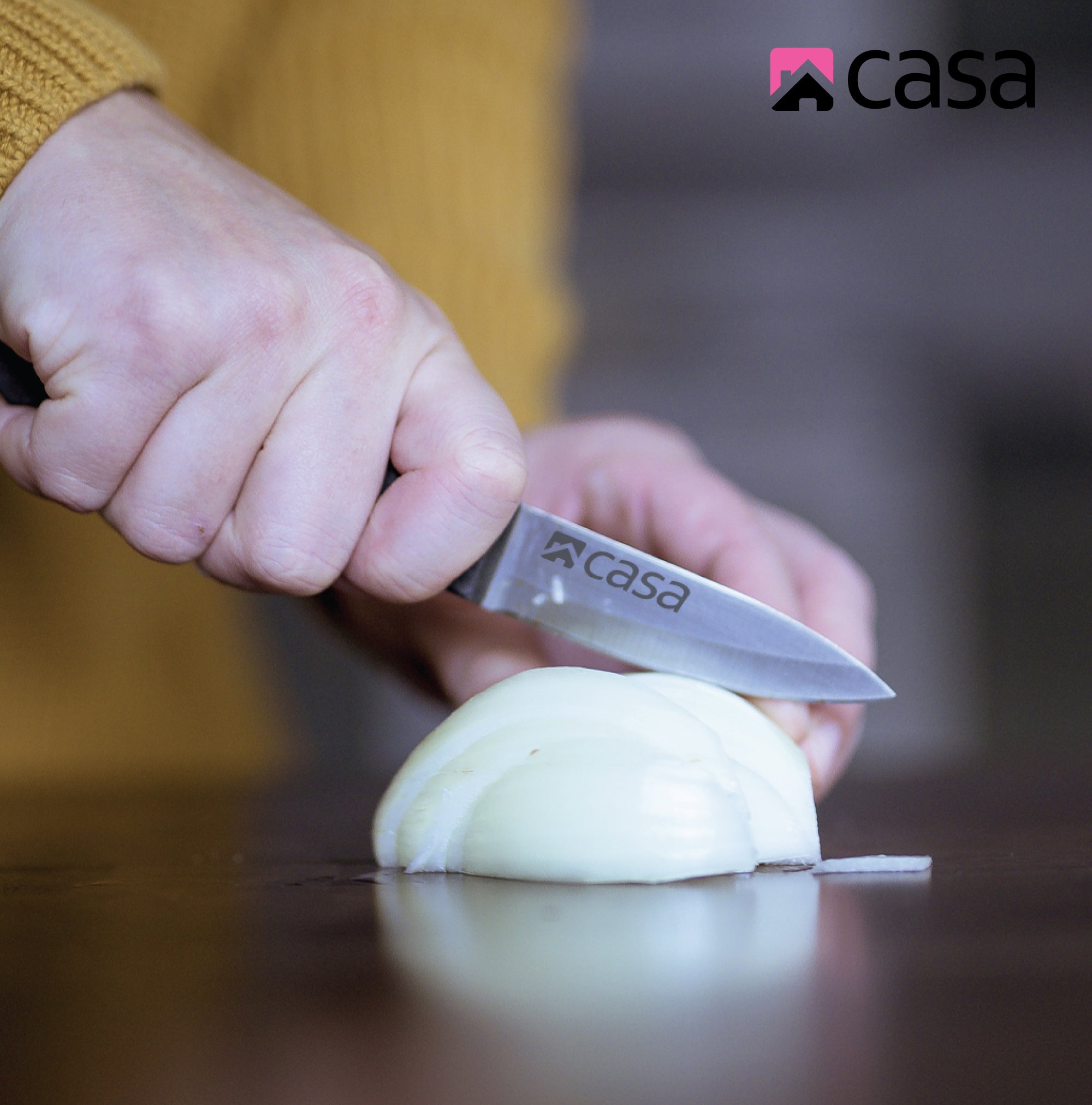 casa

casa