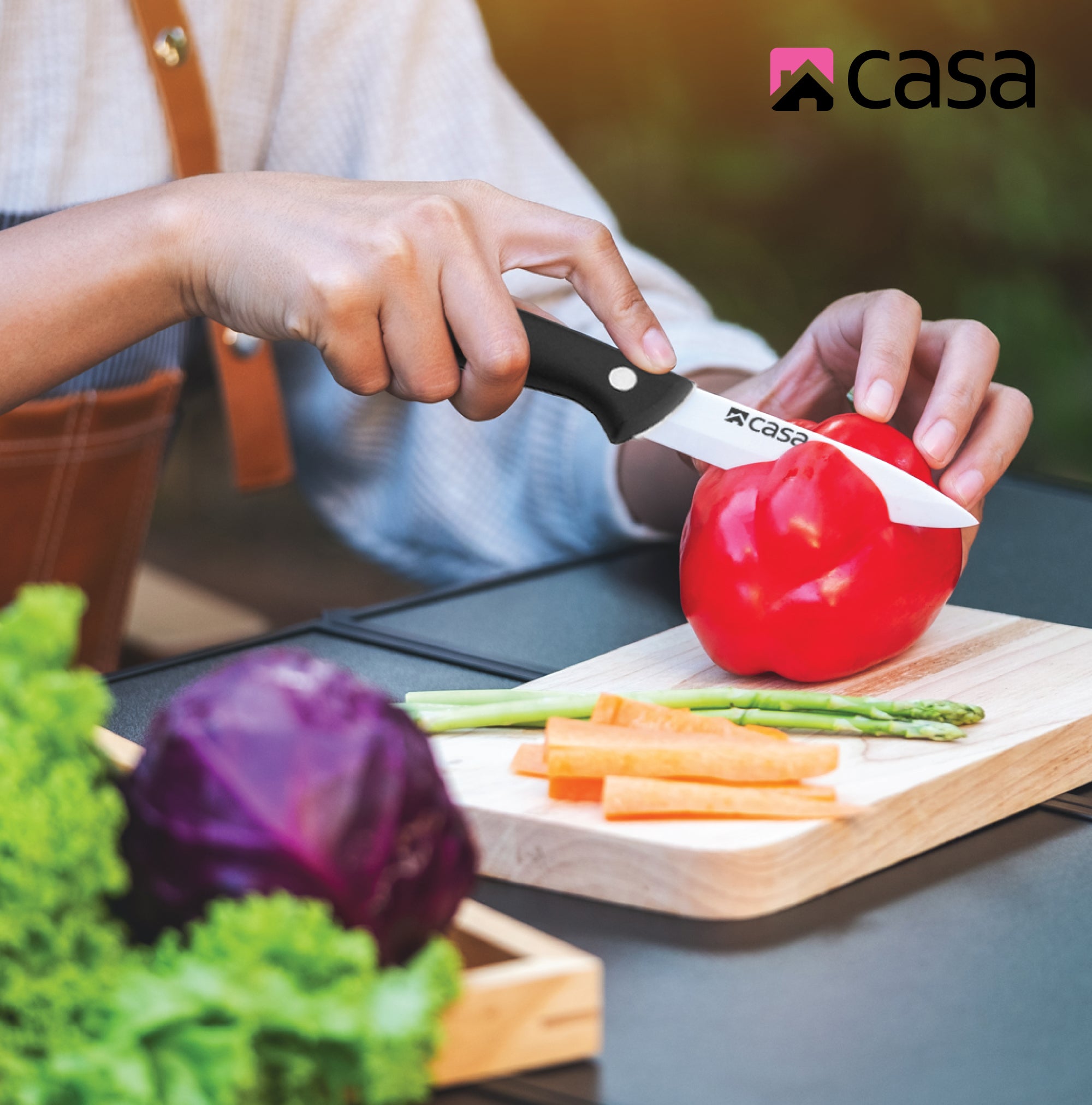 casa

casa