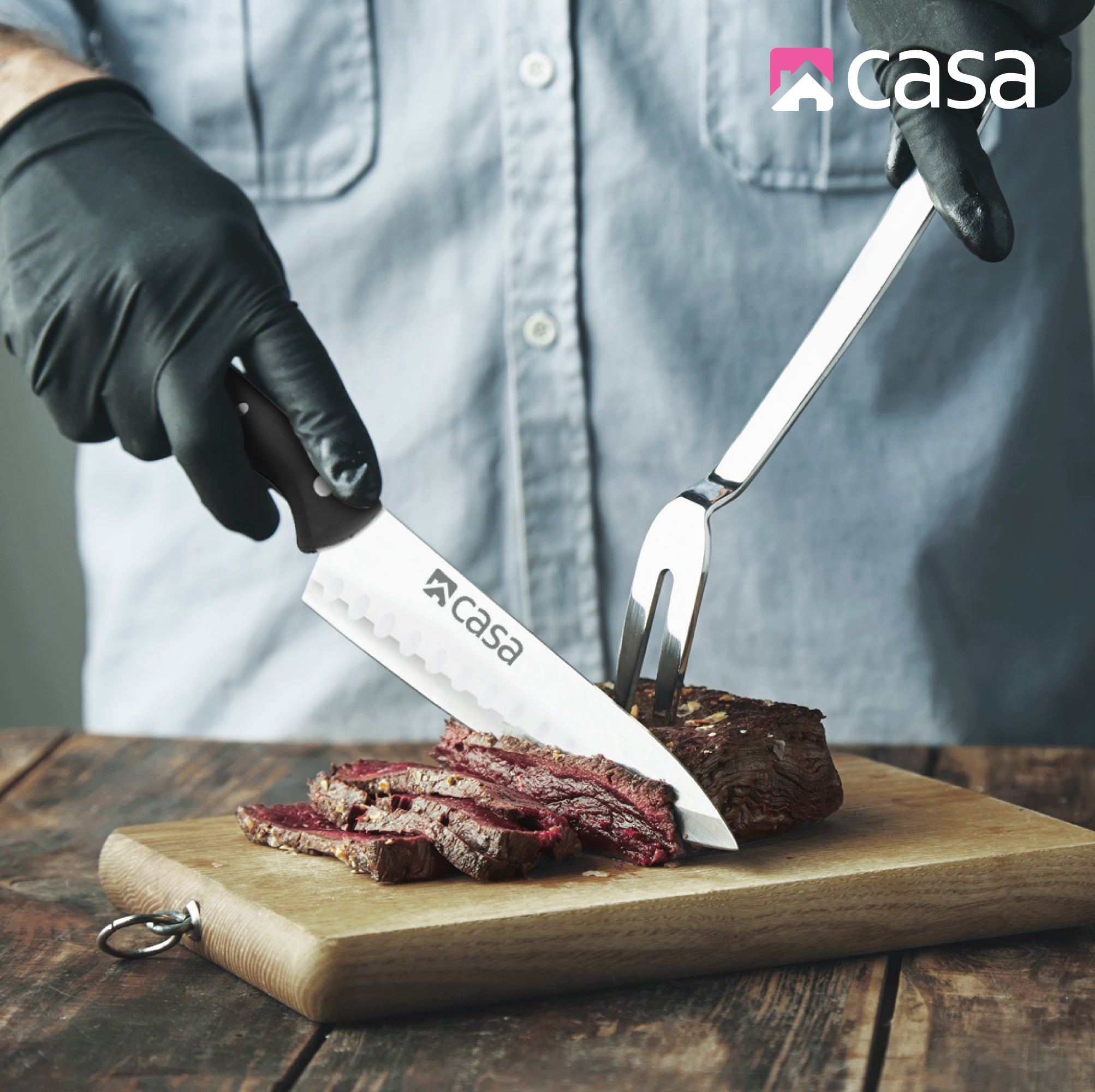 casa

casa