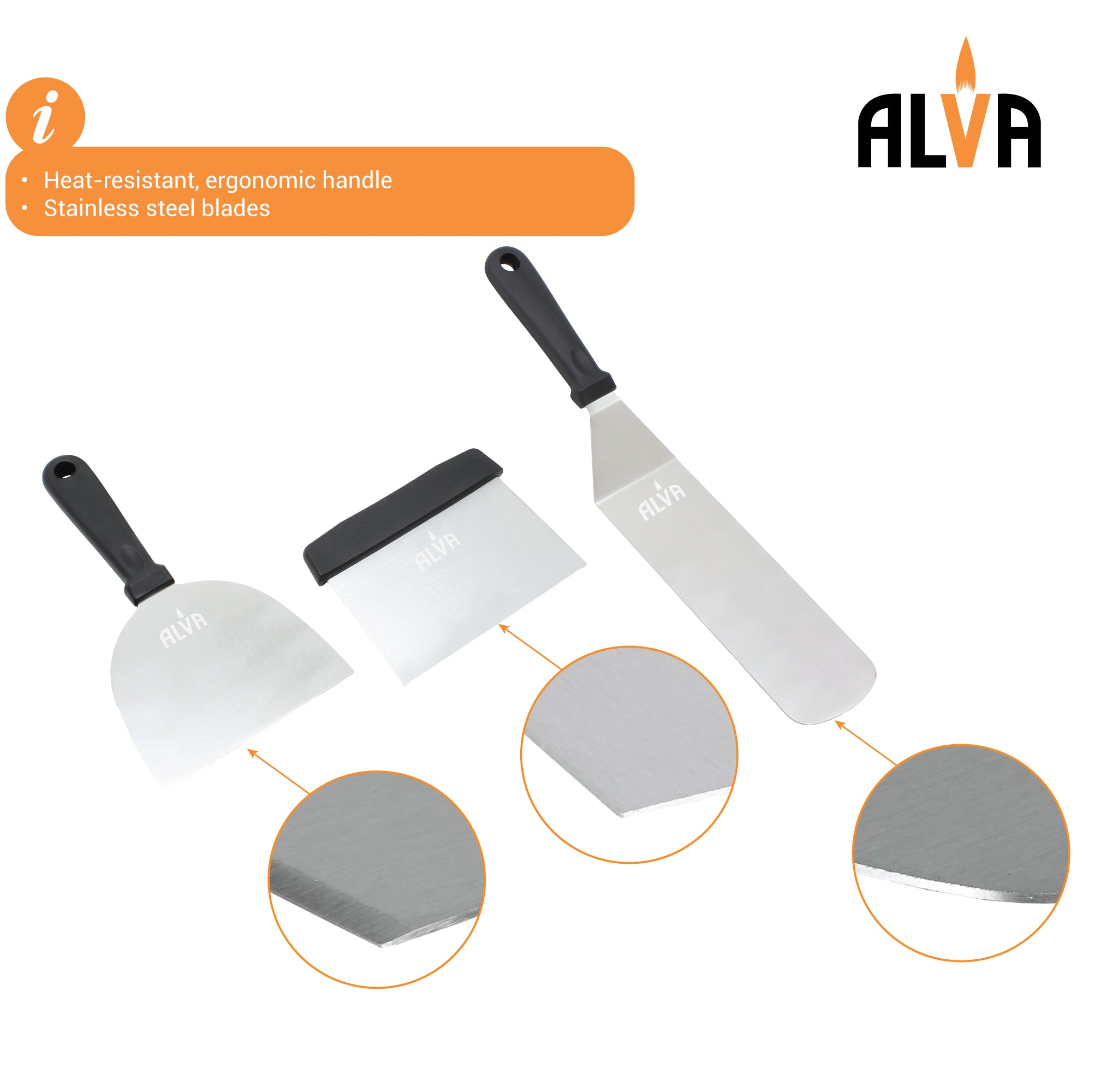 i

• Heat-resistant, ergonomic handle
• Stainless steel blades

ALVA

ALVA

ALVA

ALVA