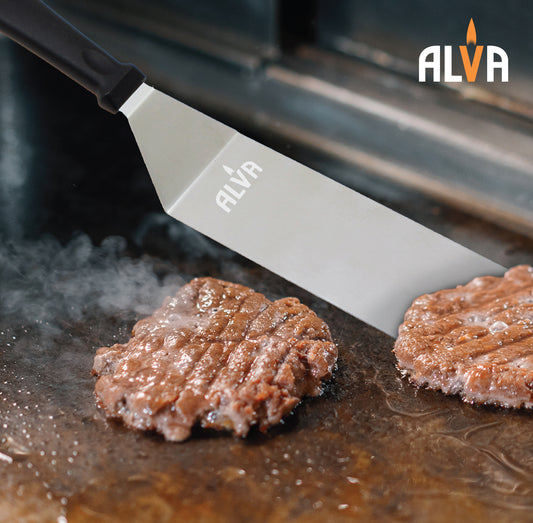 ALVA

ALVA