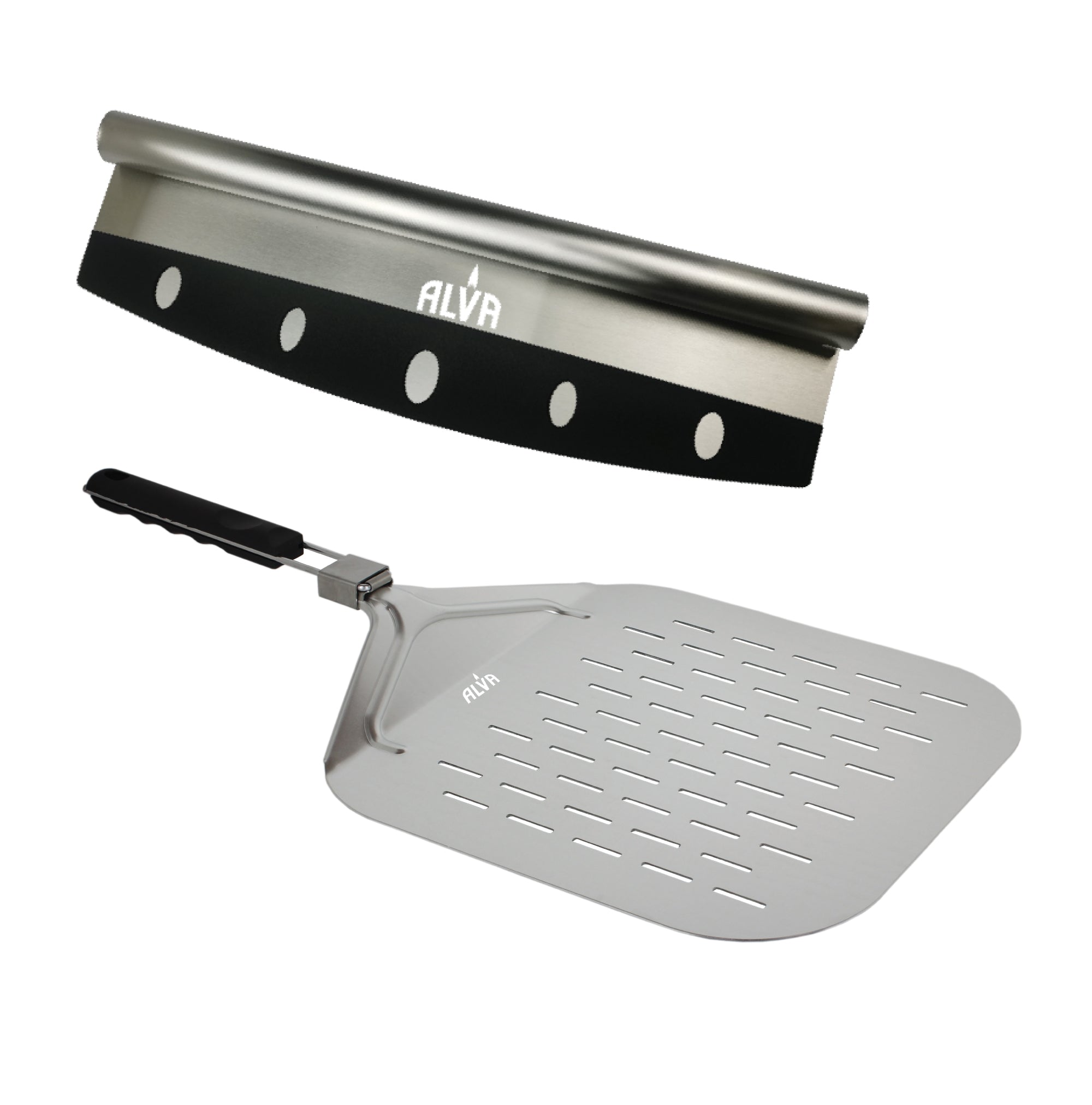 ALVA

ALVA