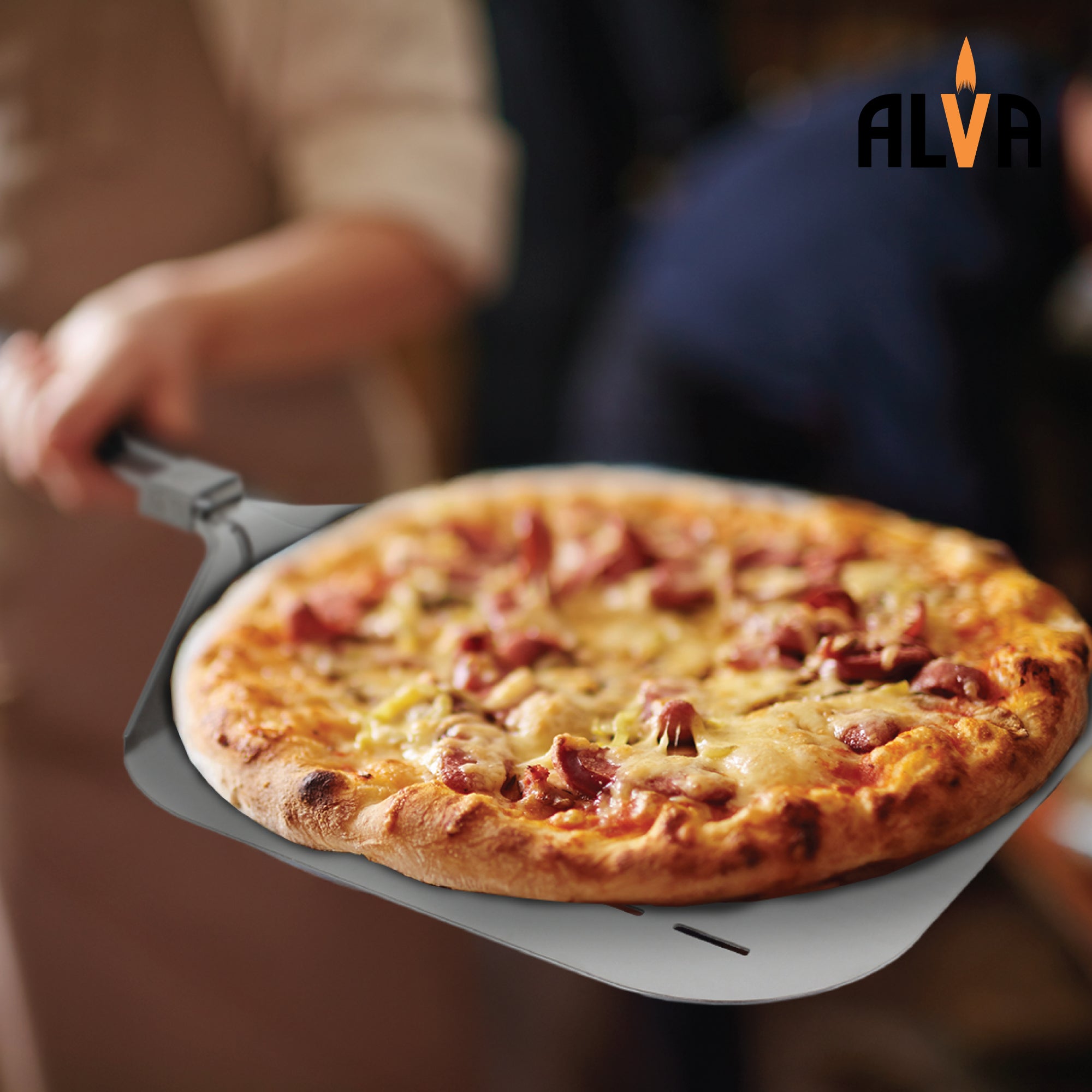 ALVA