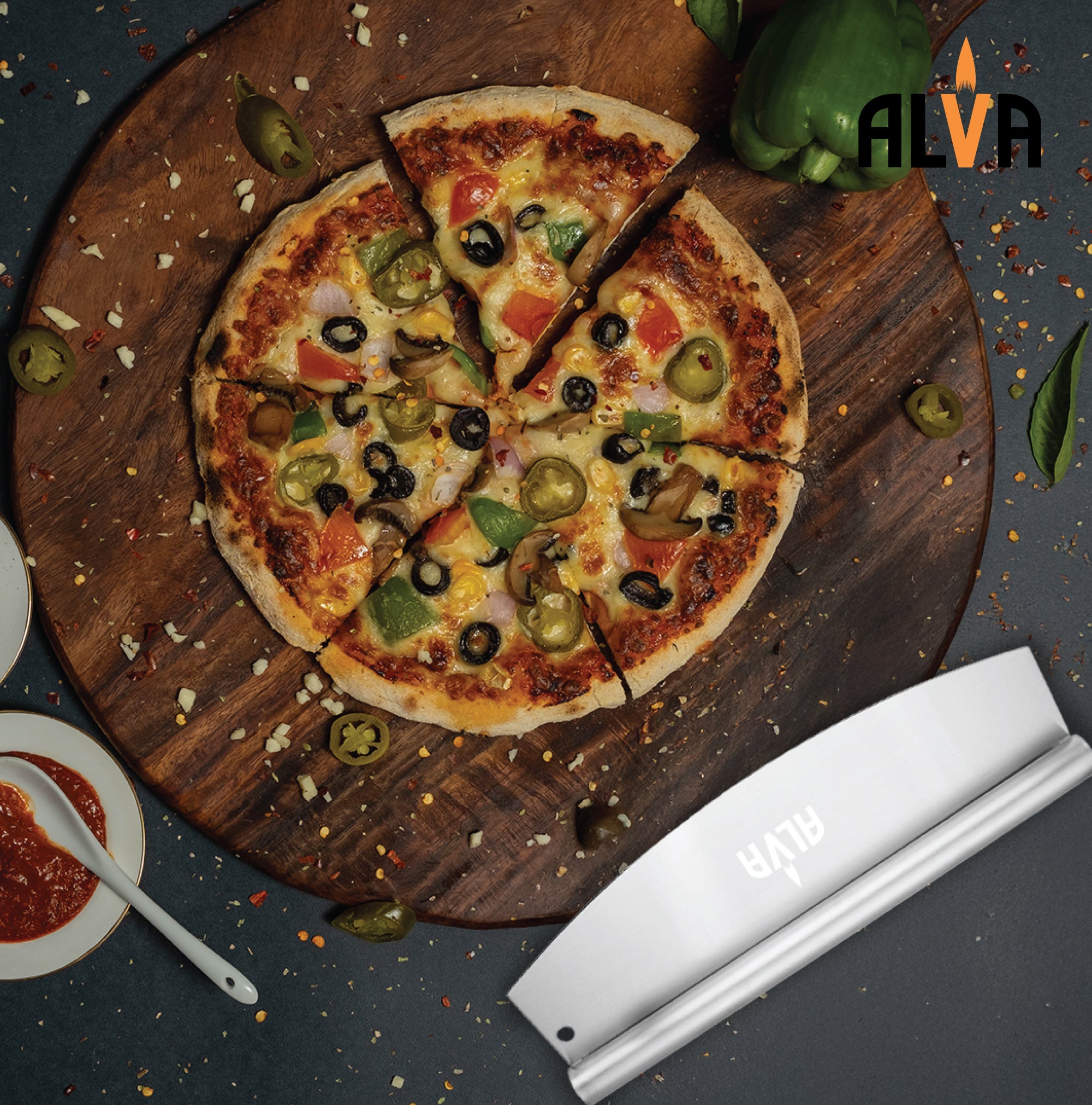 ALVA

ALVA