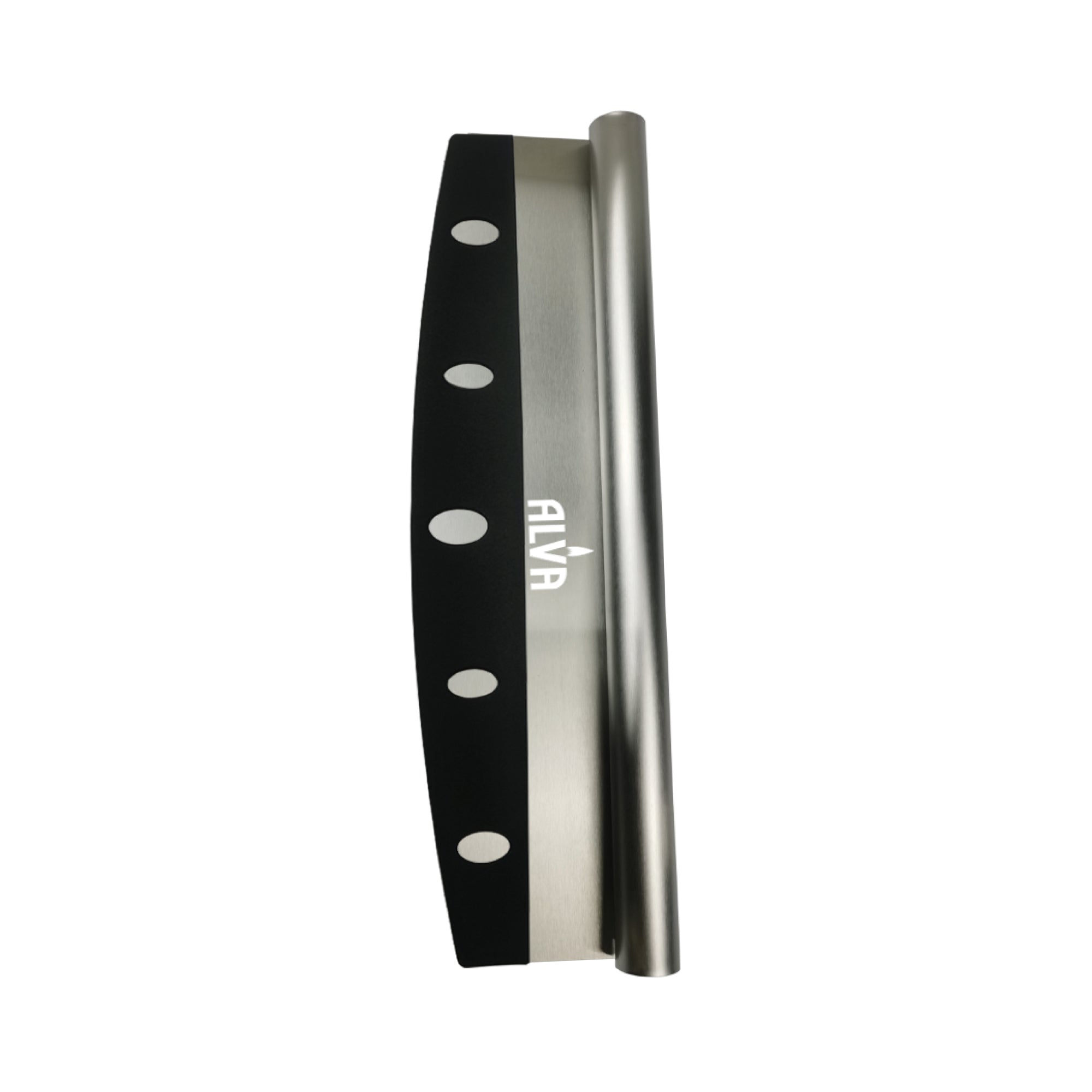 ALVA