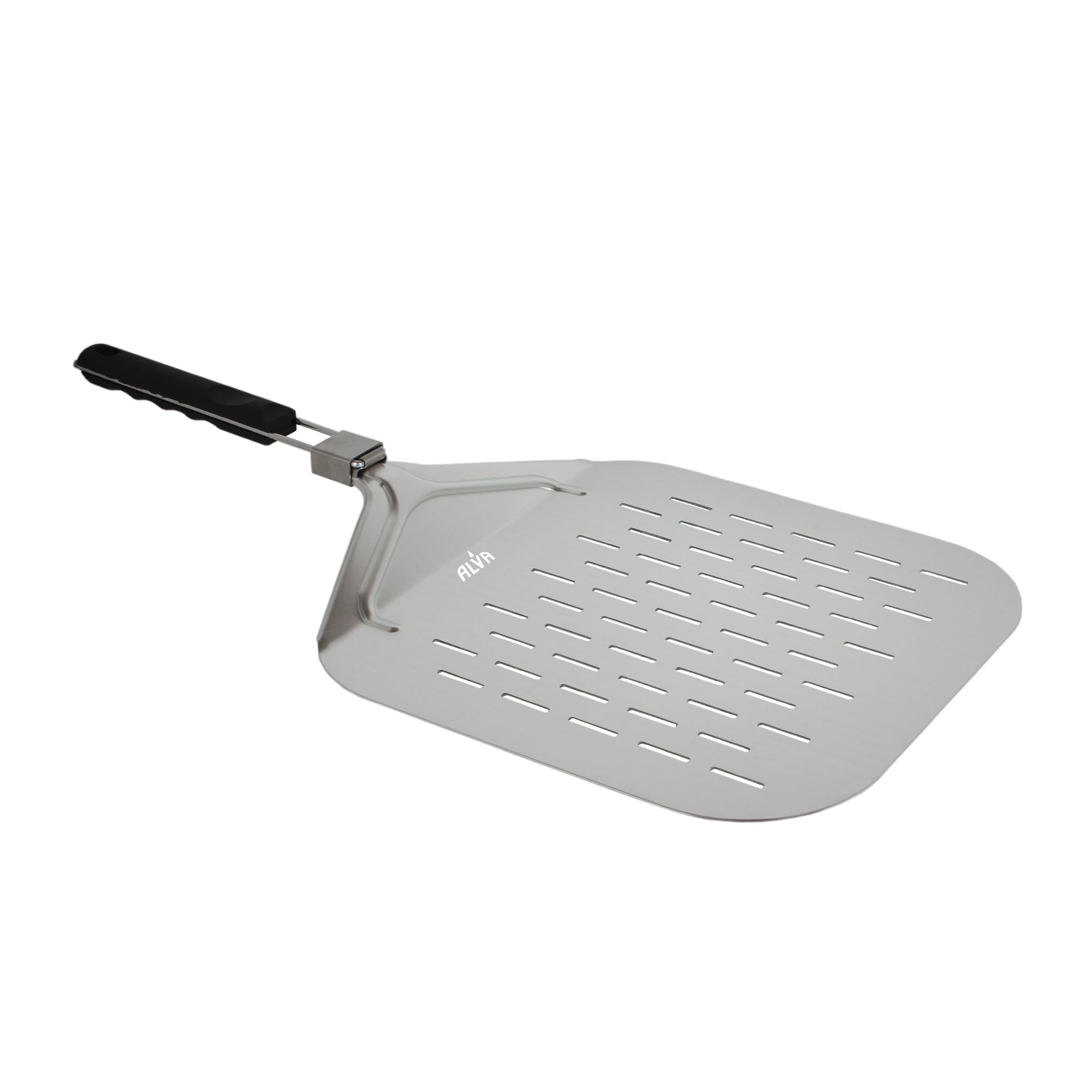 ALVA