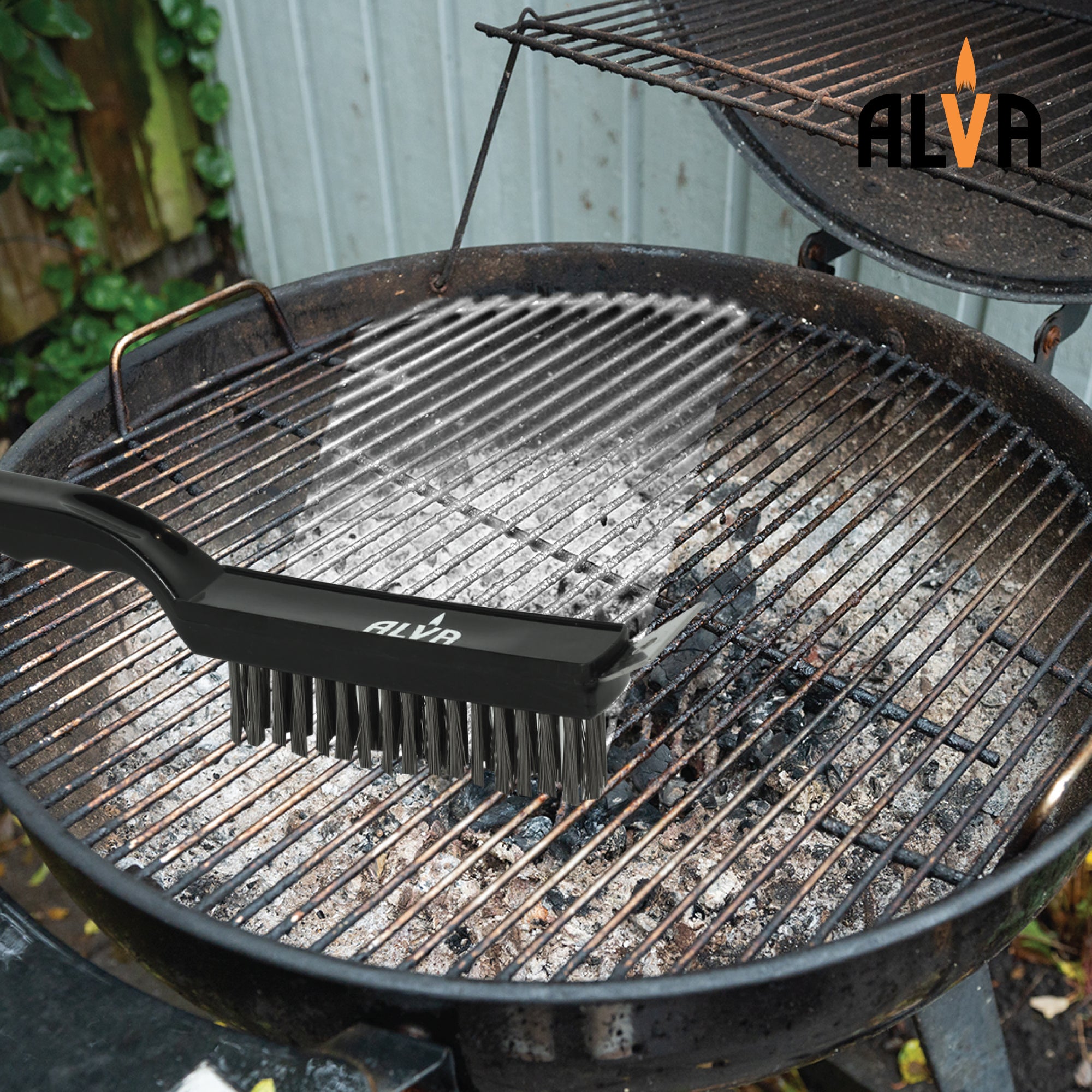 ALVA

ALVA