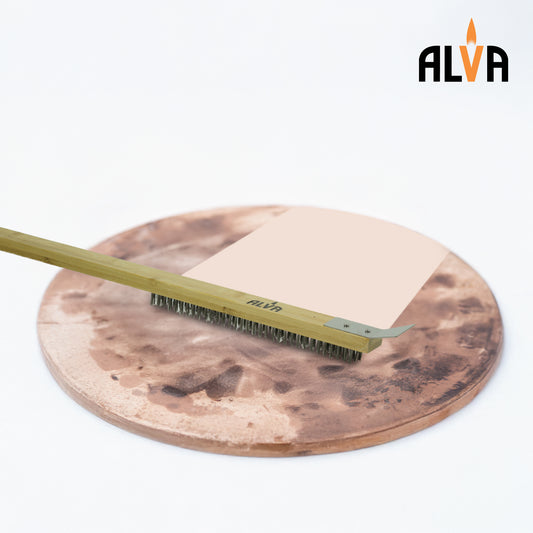 ALVA

ALVA