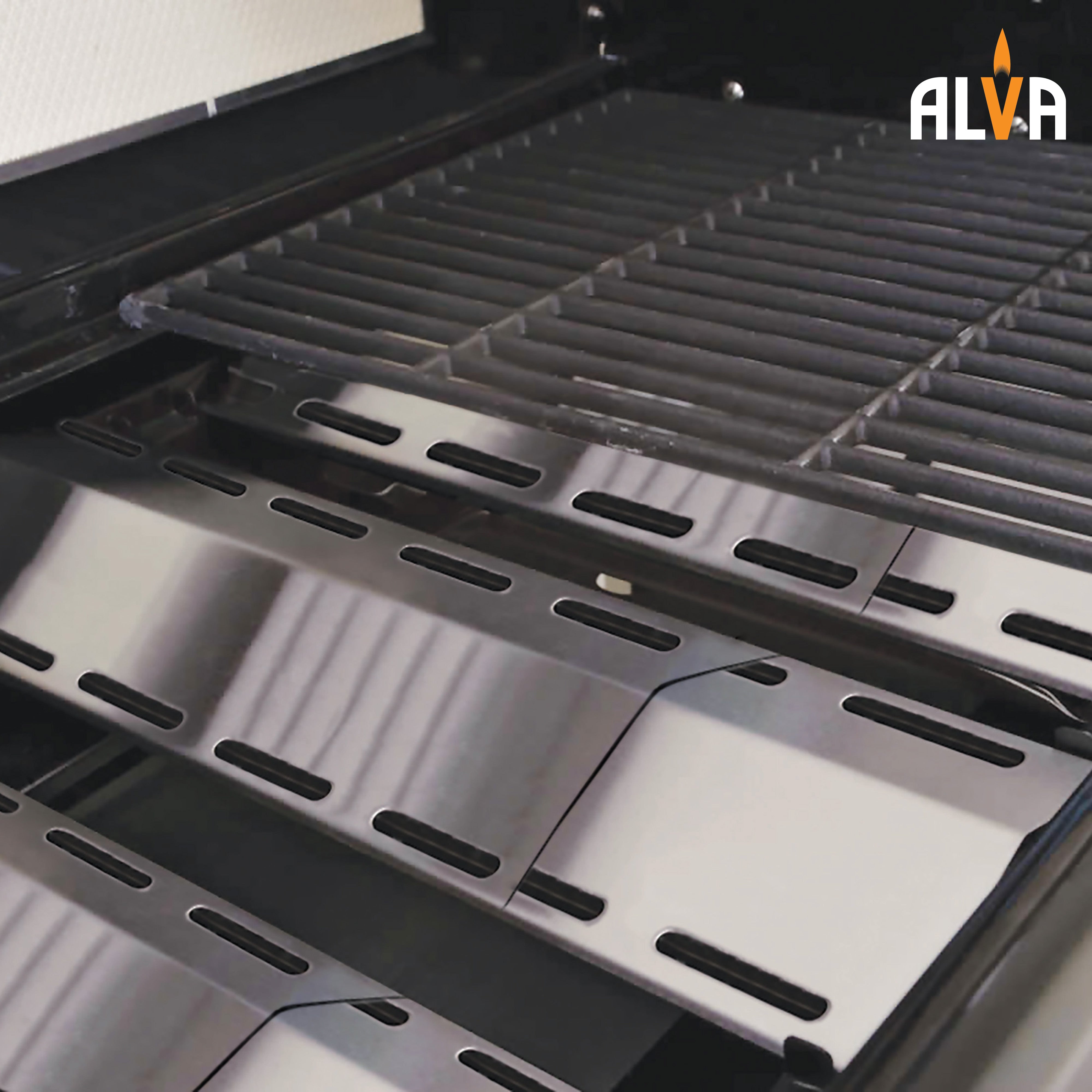 ALVA