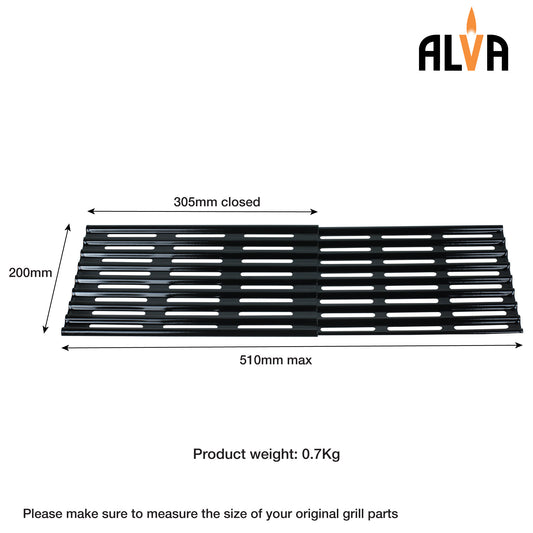 ALVA

305mm closed

200mm

510mm max

Product weight: 0.7Kg

Please make sure to measure the size of your original grill parts