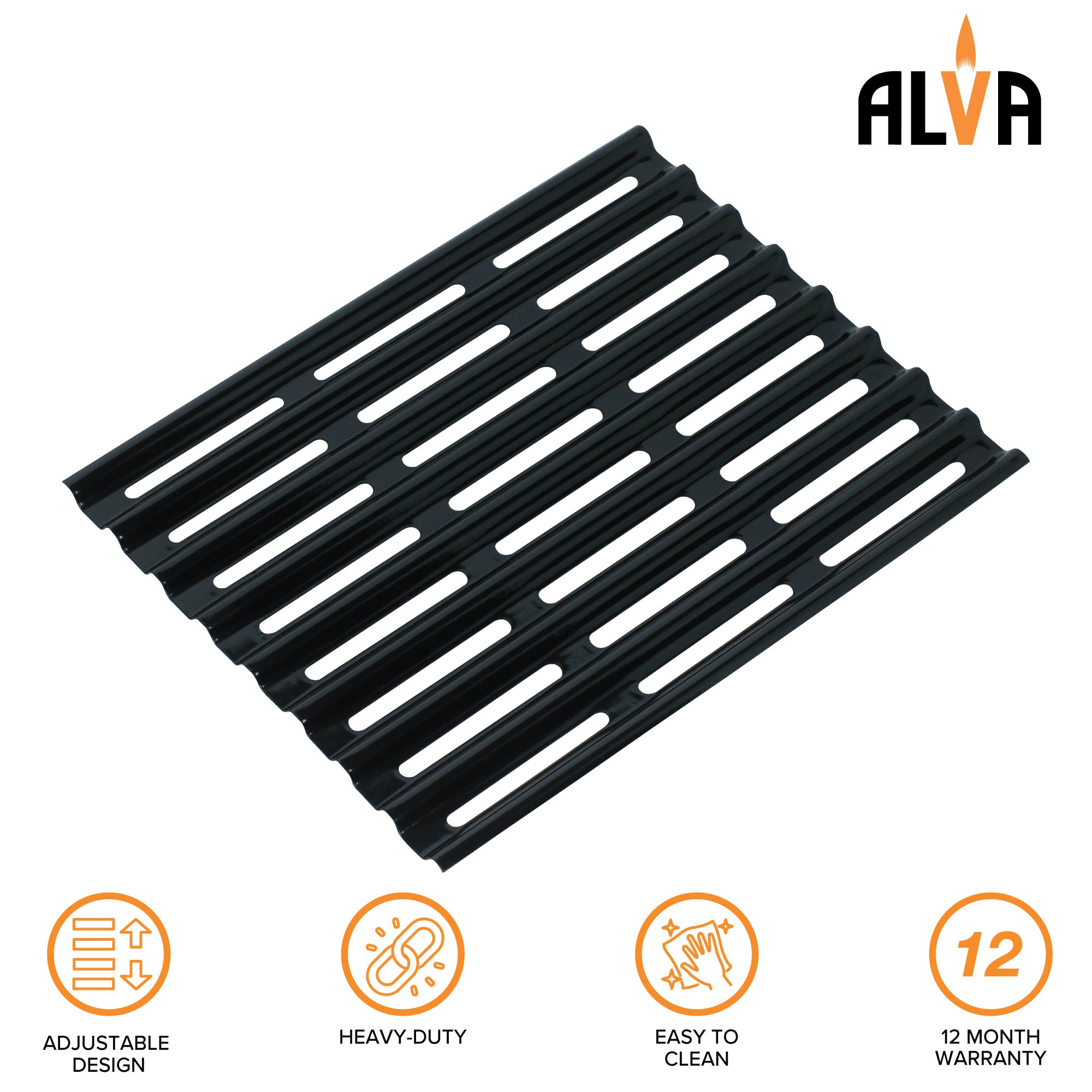 ALVA

ADJUSTABLE DESIGN

HEAVY-DUTY

EASY TO CLEAN

12

12 MONTH WARRANTY