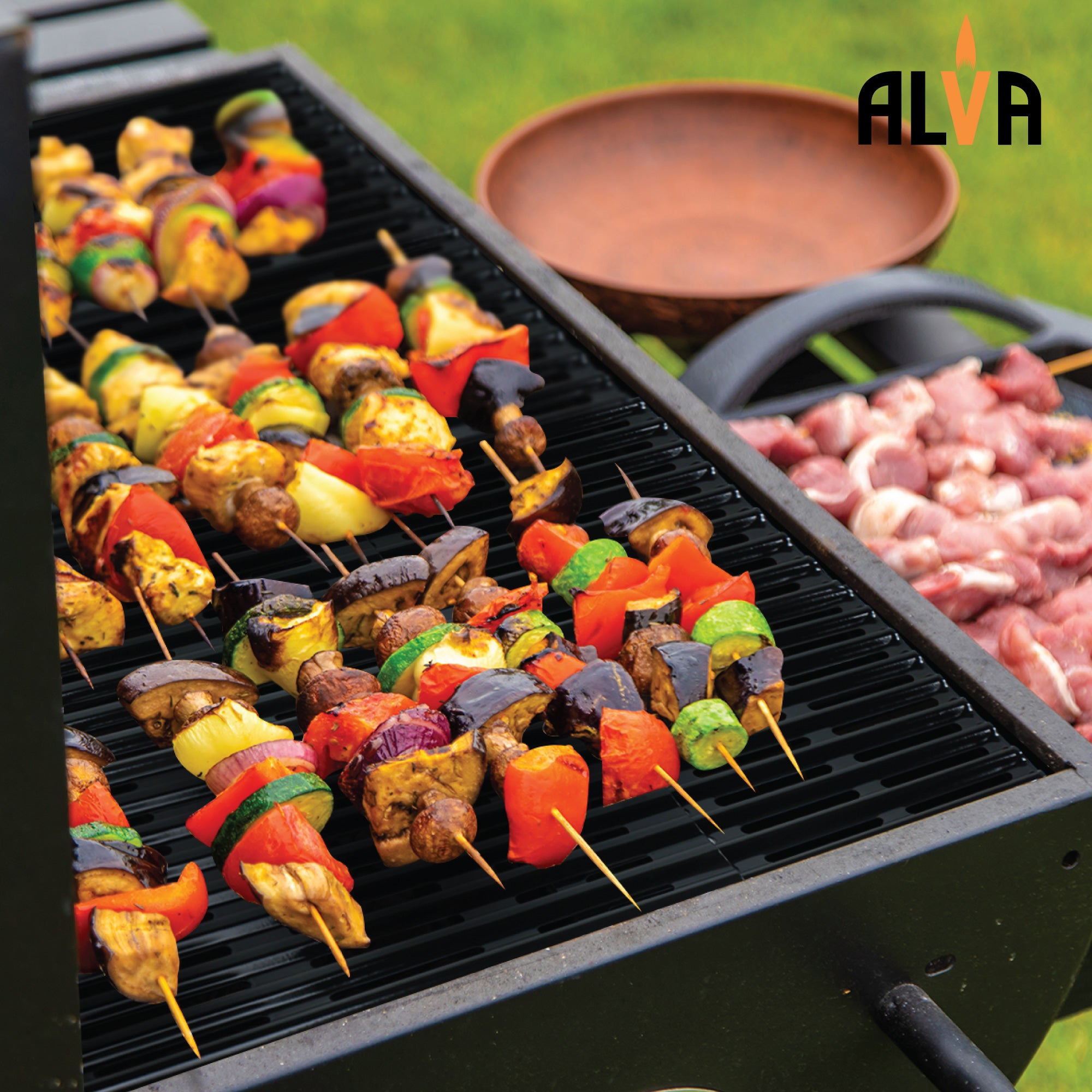 ALVA