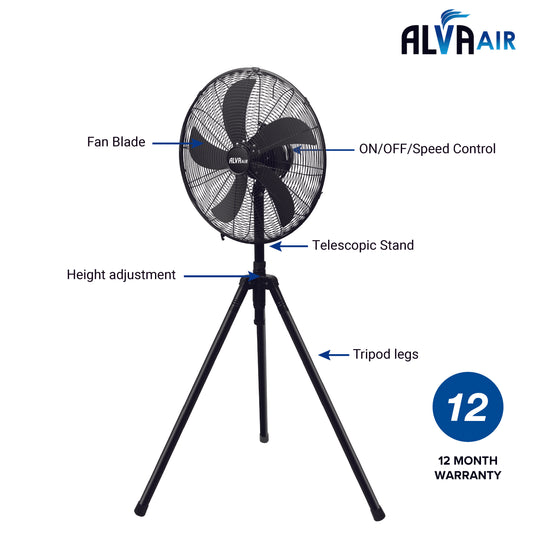 ALVA AIR

Fan Blade

ALVA AIR

ON/OFF/Speed Control

Telescopic Stand

Height adjustment

Tripod legs

12

12 MONTH WARRANTY