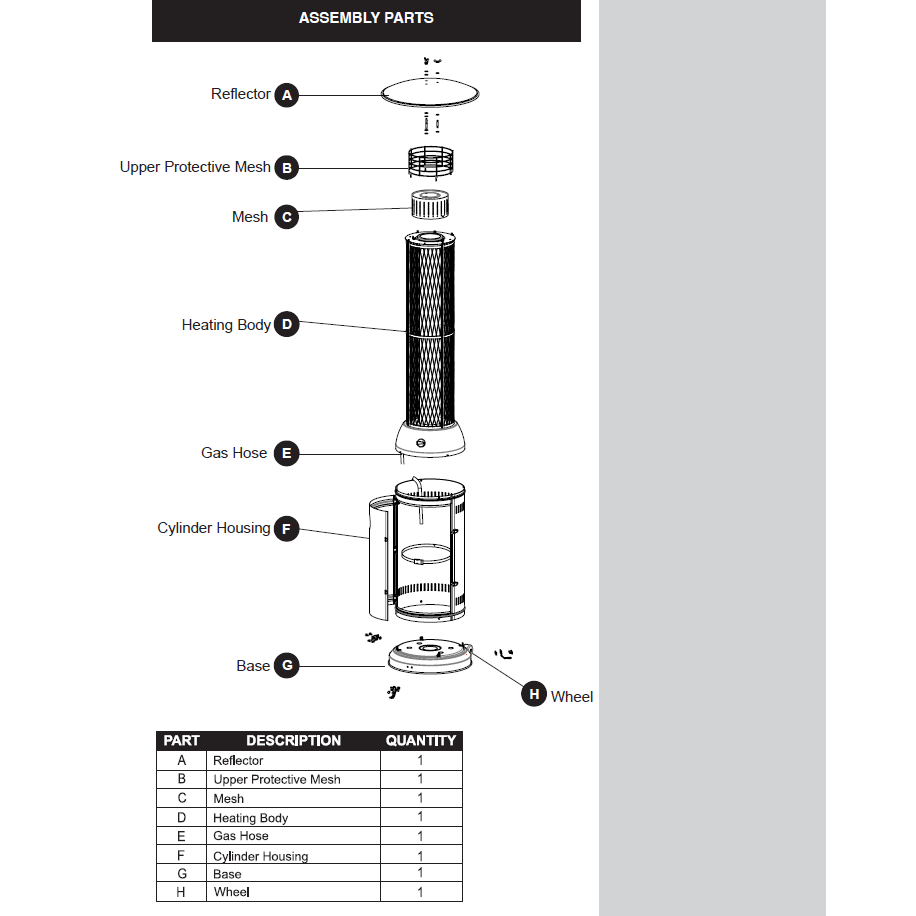 ASSEMBLY PARTS

Reflector A

Upper Protective Mesh B

Mesh C

Heating Body D

Gas Hose E

Cylinder Housing F

Base G

H Wheel

| PART | DESCRIPTION | QUANTITY |
|---|---|---|
| A | Reflector | 1 |
| B | Upper Protective Mesh | 1 |
| C | Mesh | 1 |
| D | Heating Body | 1 |
| E | Gas Hose | 1 |
| F | Cylinder Housing | 1 |
| G | Base | 1 |
| H | Wheel | 1 |