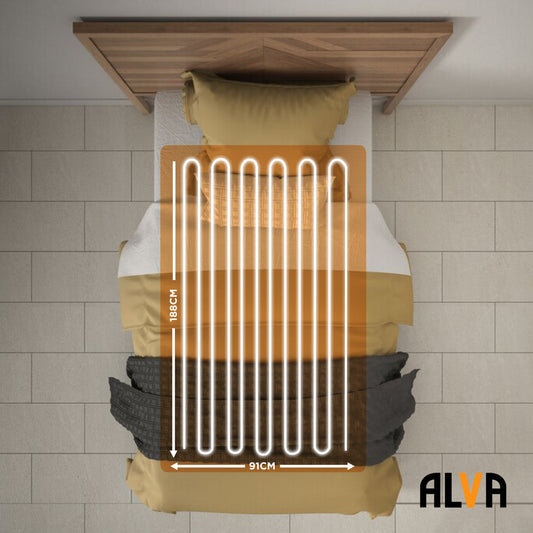 188CM
91CM
ALVA