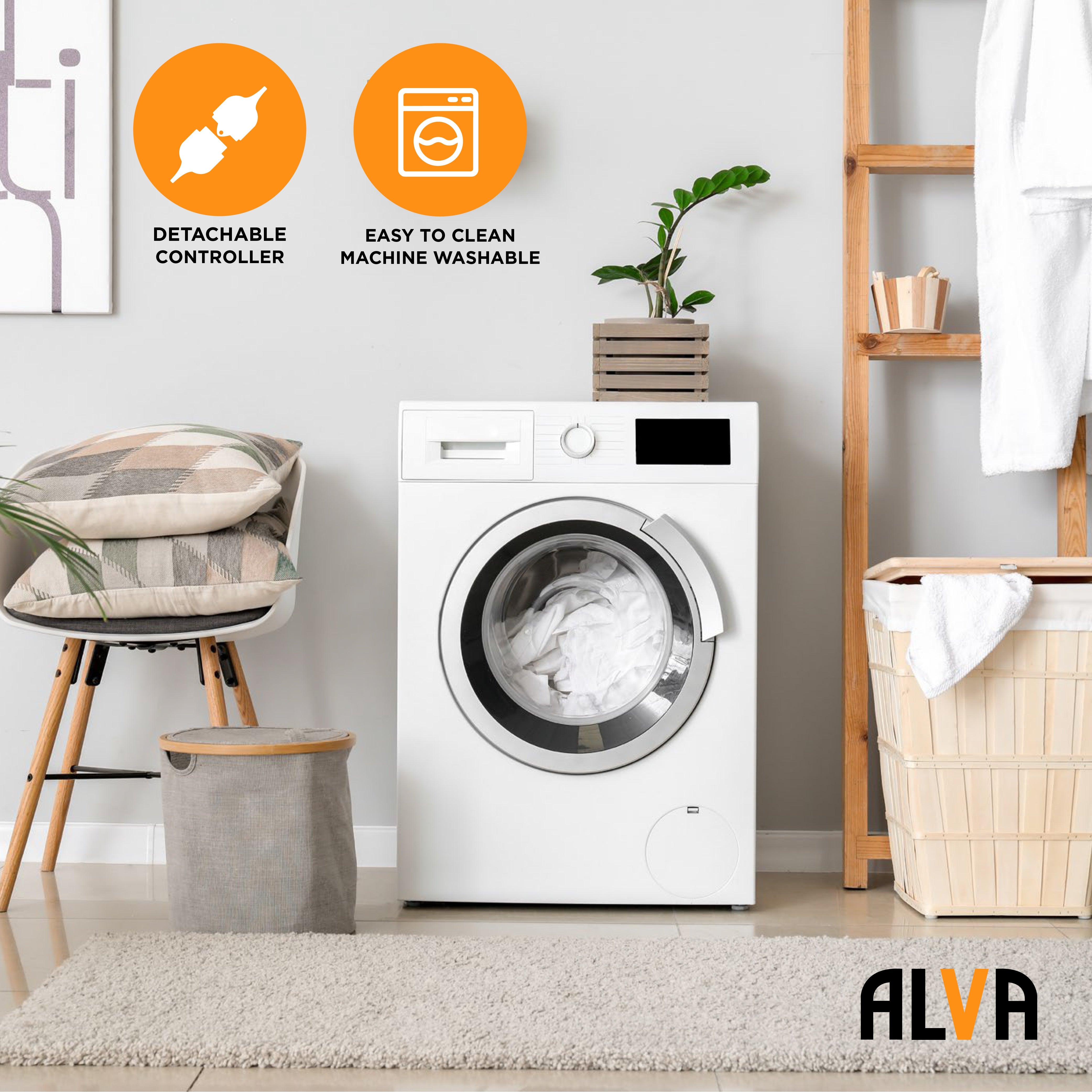 DETACHABLE CONTROLLER

EASY TO CLEAN MACHINE WASHABLE

ALVA