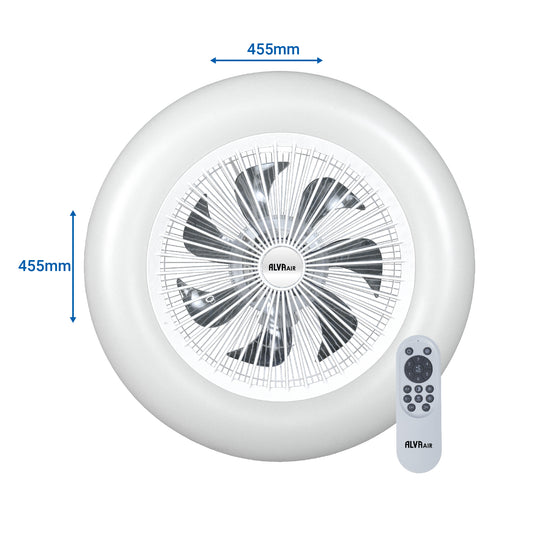 455mm

455mm

ALVRAIR

ALVRAIR