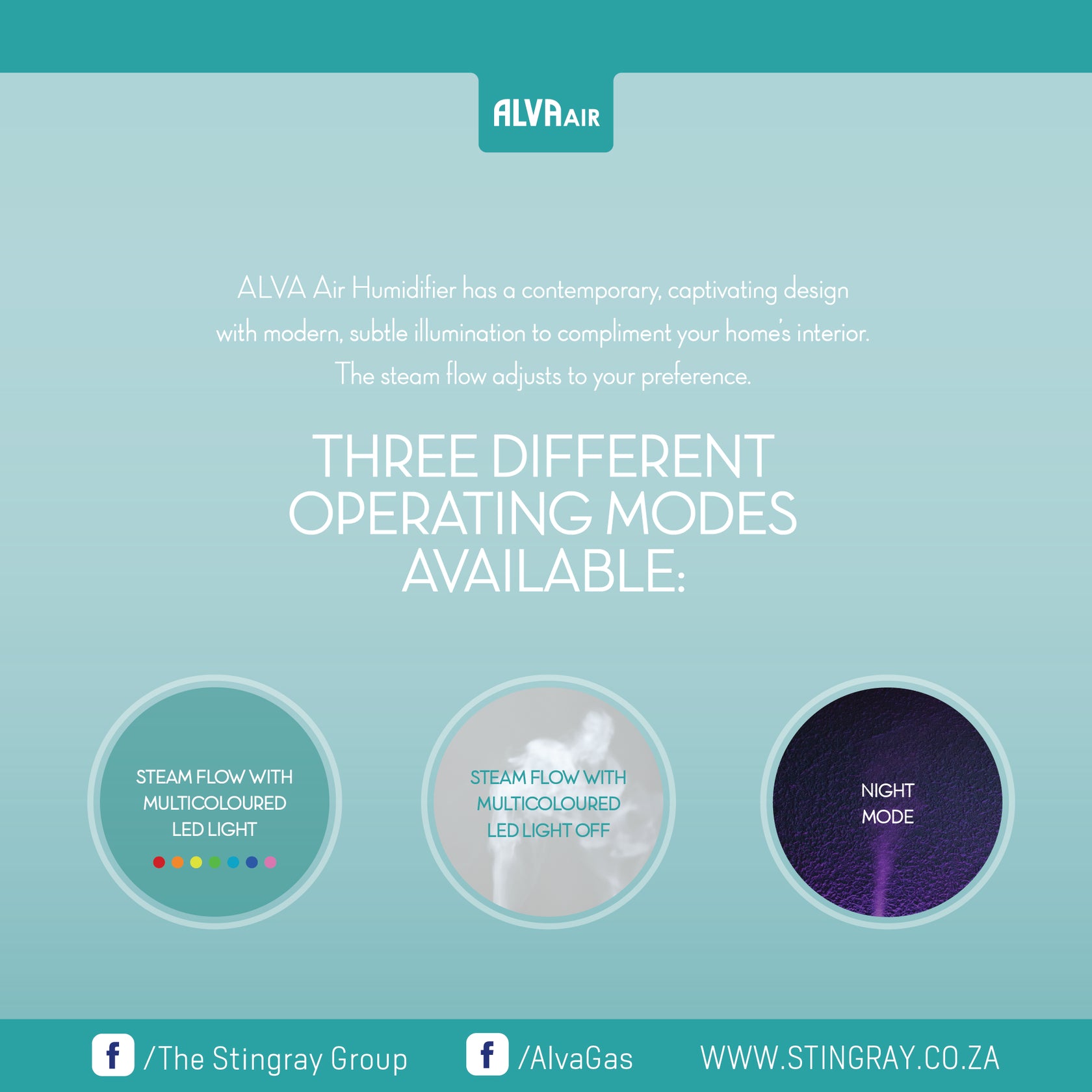 ALVA AIR

ALVA Air Humidifier has a contemporary, captivating design with modern, subtle illumination to compliment your home's interior. The steam flow adjusts to your preference.

THREE DIFFERENT OPERATING MODES AVAILABLE:

STEAM FLOW WITH MULTICOLOURED LED LIGHT

STEAM FLOW WITH MULTICOLOURED LED LIGHT OFF

NIGHT MODE

f /The Stingray Group f /AlvaGas WWW.STINGRAY.CO.ZA