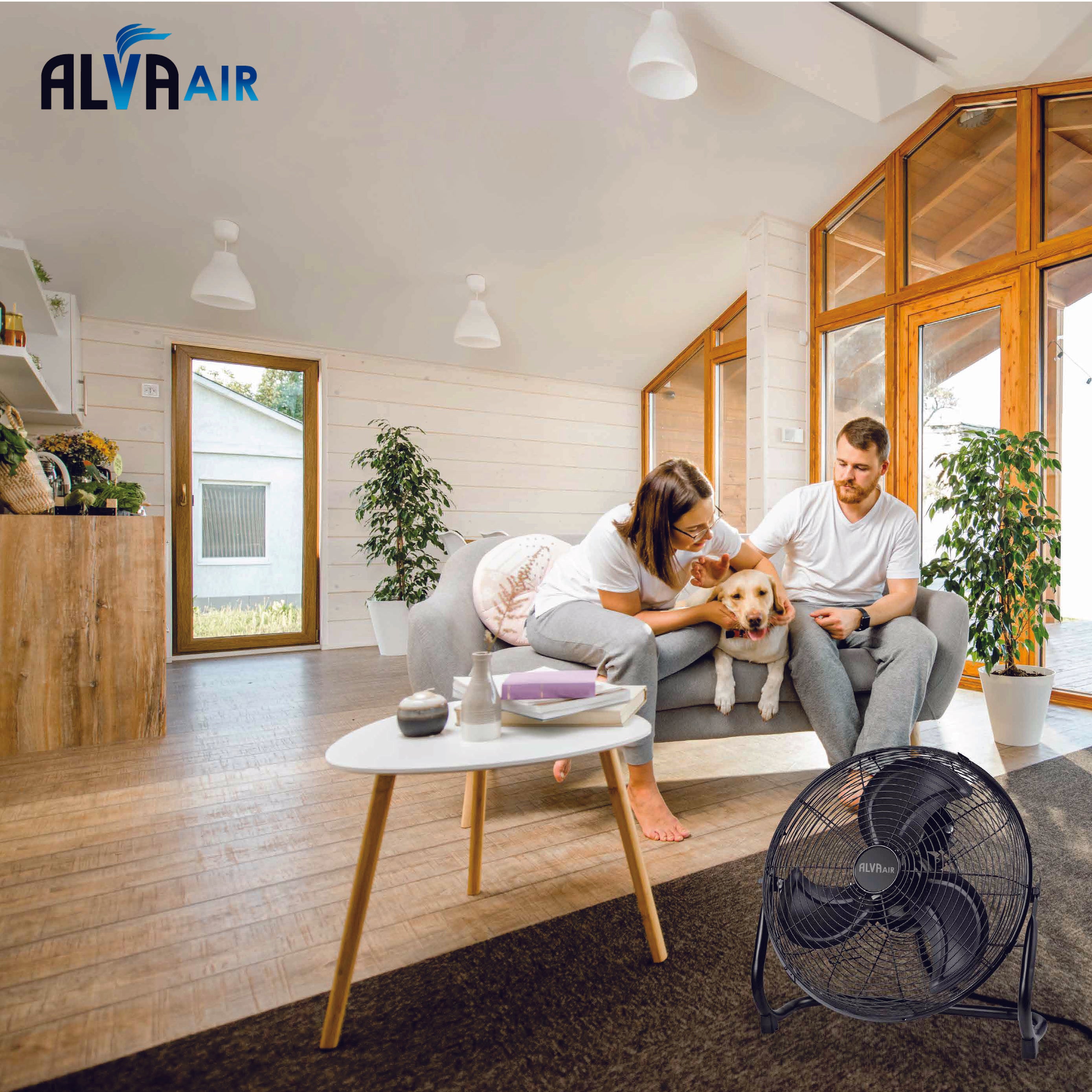 ALVA AIR

ALVA AIR