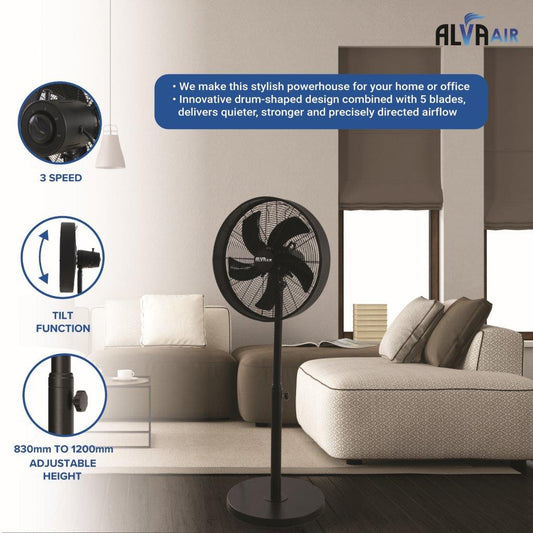 ALVA AIR

• We make this stylish powerhouse for your home or office
• Innovative drum-shaped design combined with 5 blades, delivers quieter, stronger and precisely directed airflow

3 SPEED

TILT FUNCTION

830mm TO 1200mm ADJUSTABLE HEIGHT

ALVA AIR