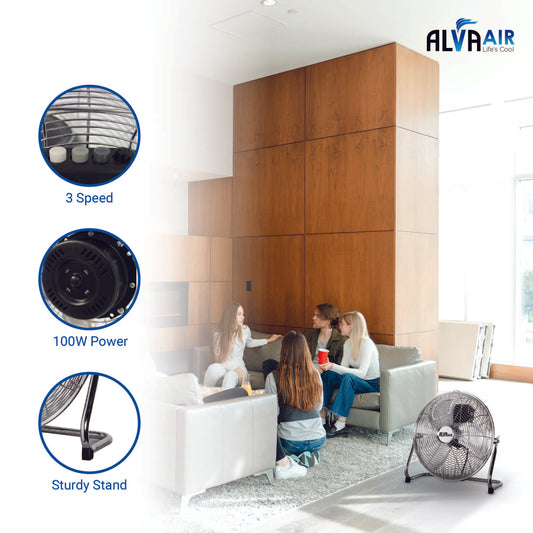 ALVAAIR
Life's Cool

3 Speed

100W Power

Sturdy Stand