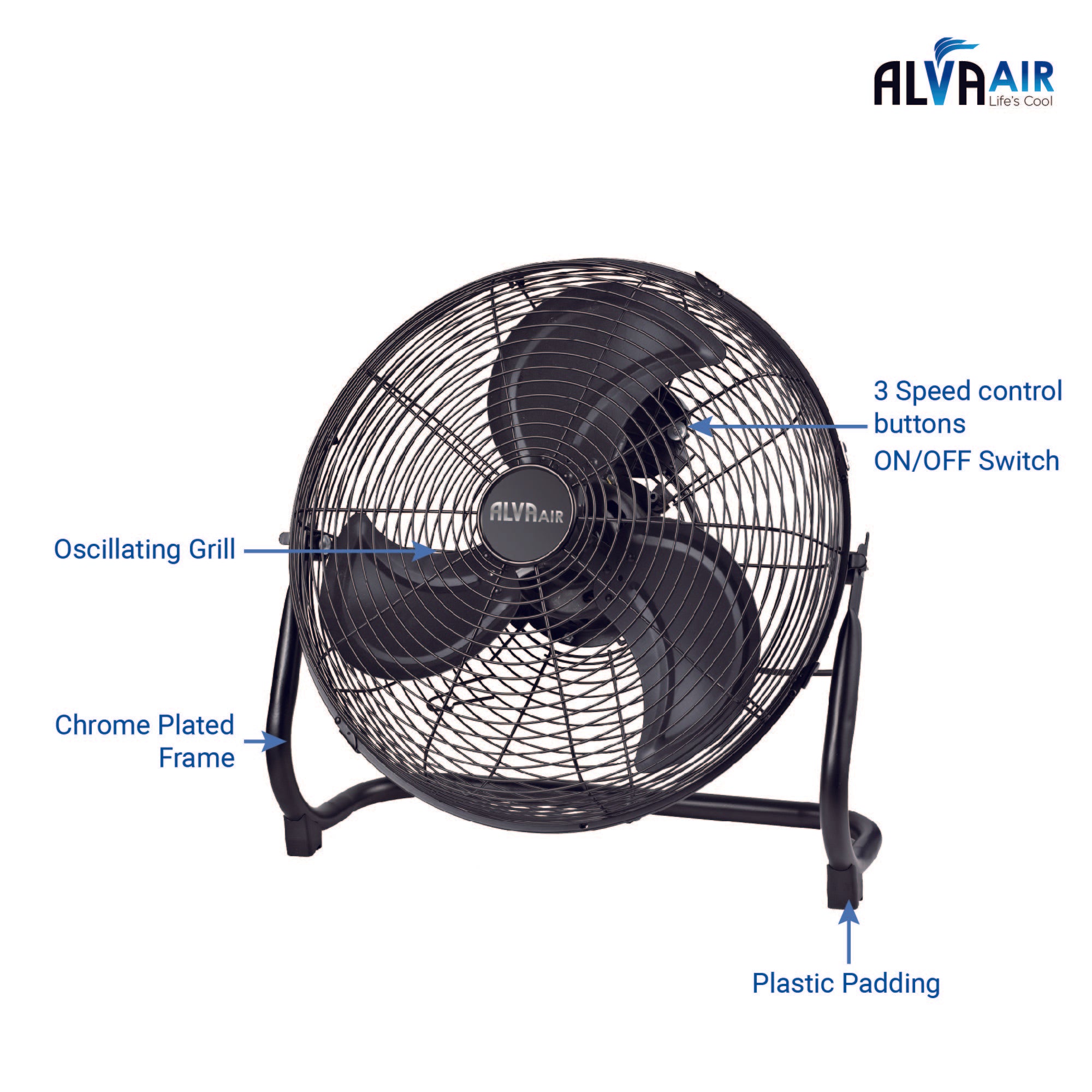 ALVAAIR
Life's Cool

3 Speed control buttons
ON/OFF Switch

ALVAAIR

Oscillating Grill

Chrome Plated Frame

Plastic Padding