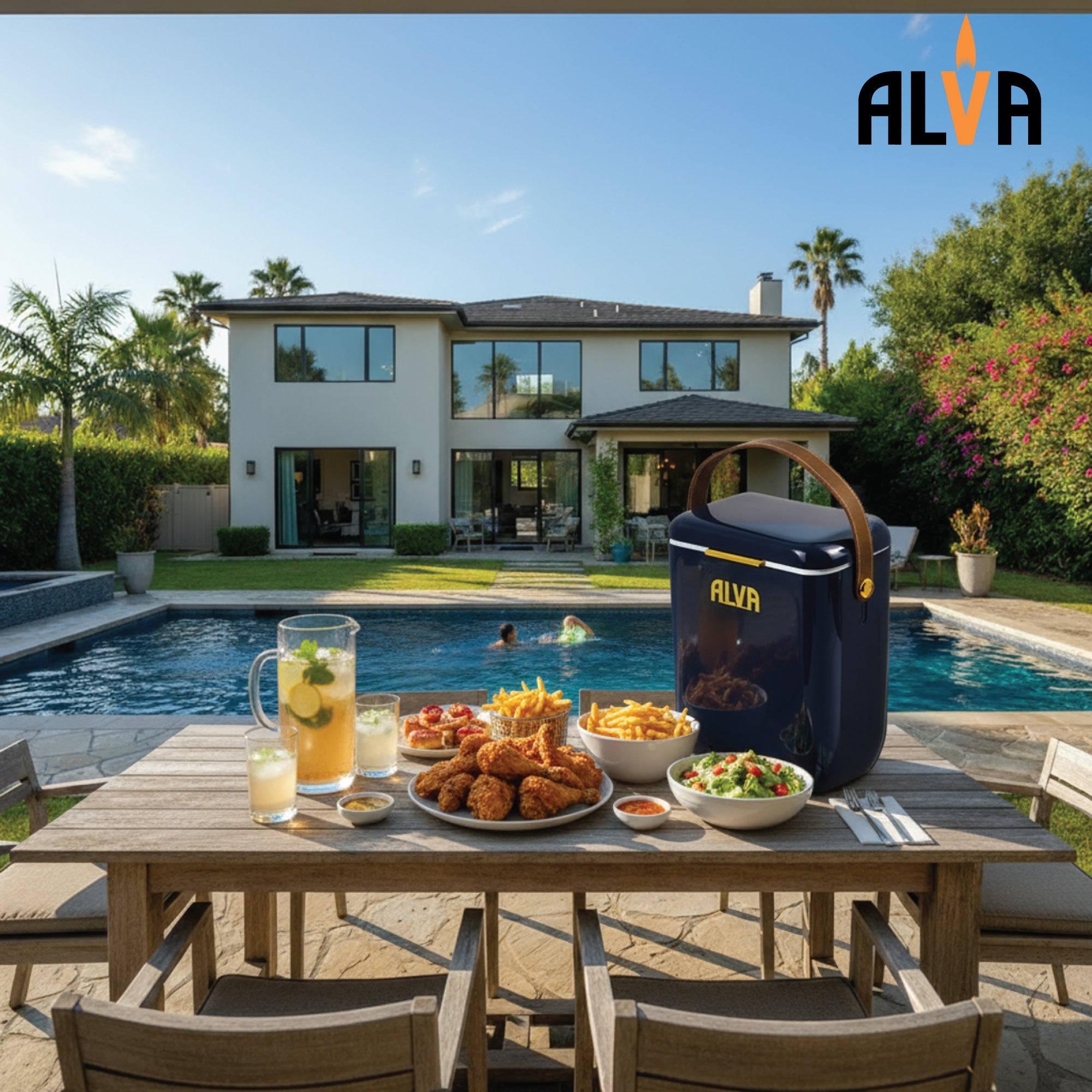 ALVA

ALVA