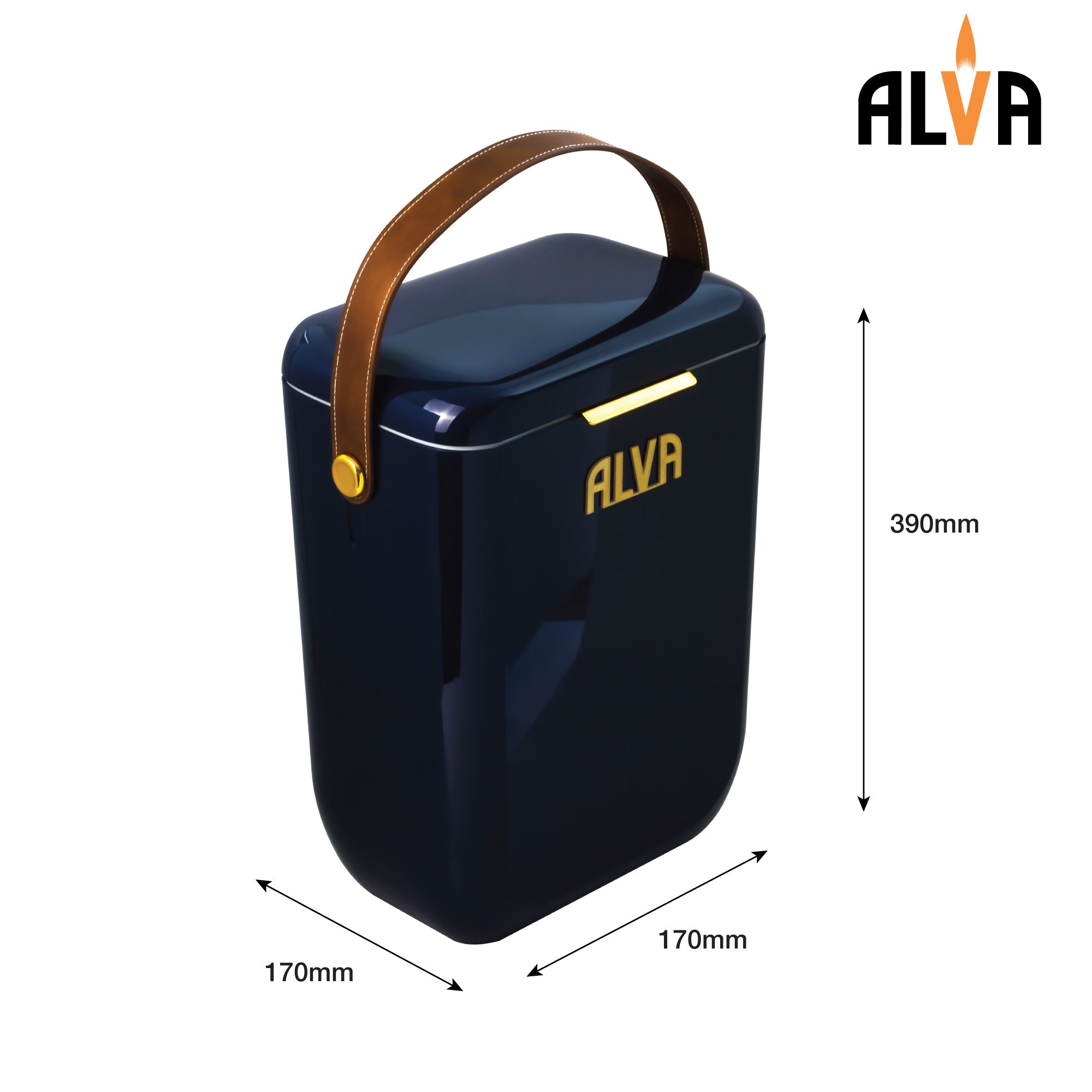 ALVA

ALVA

390mm

170mm

170mm