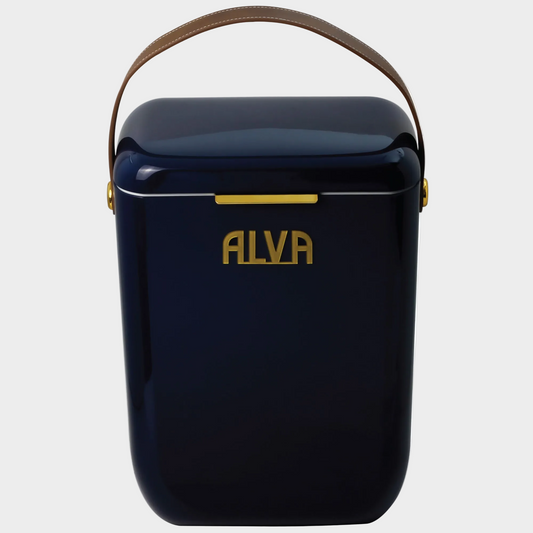 ALVA