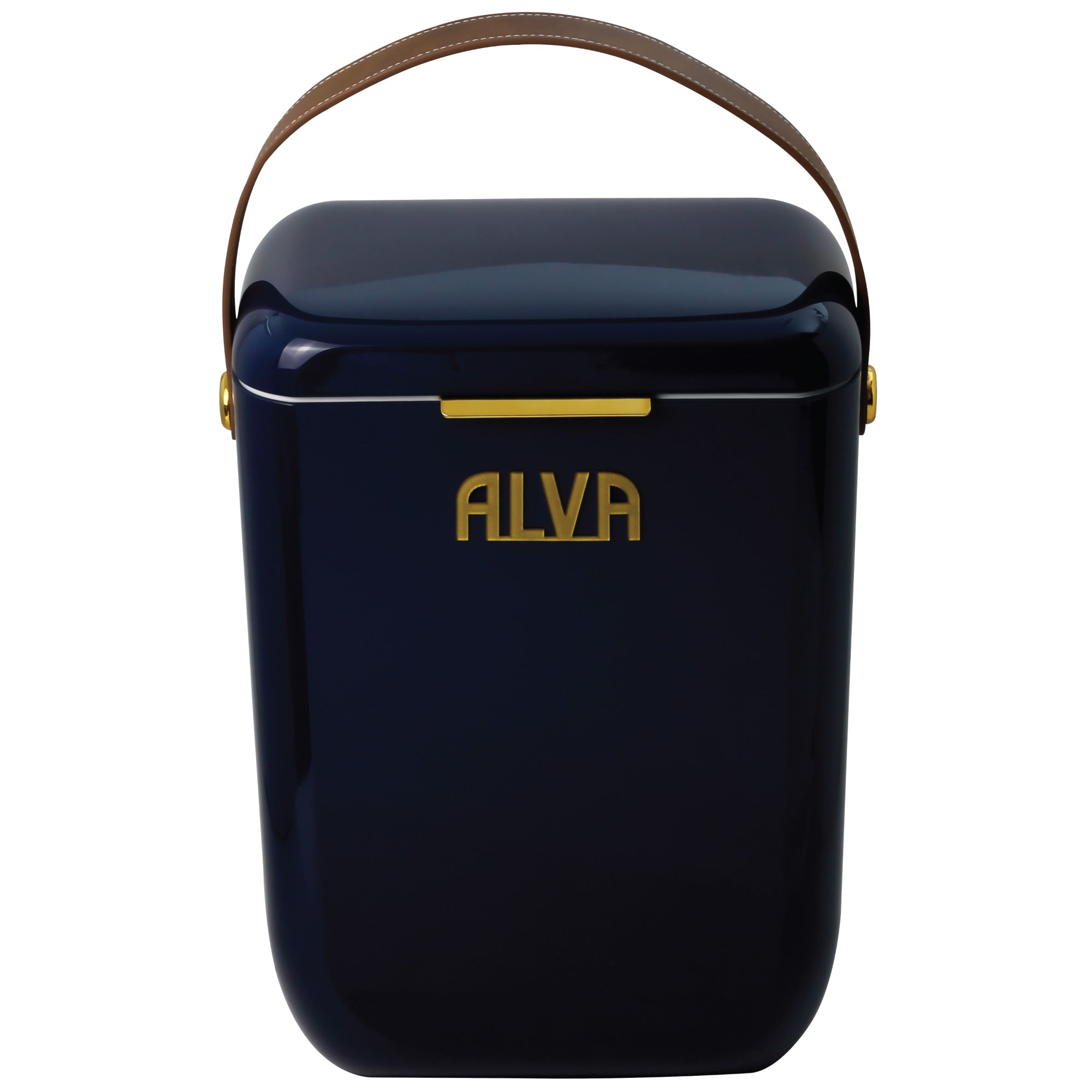 ALVA