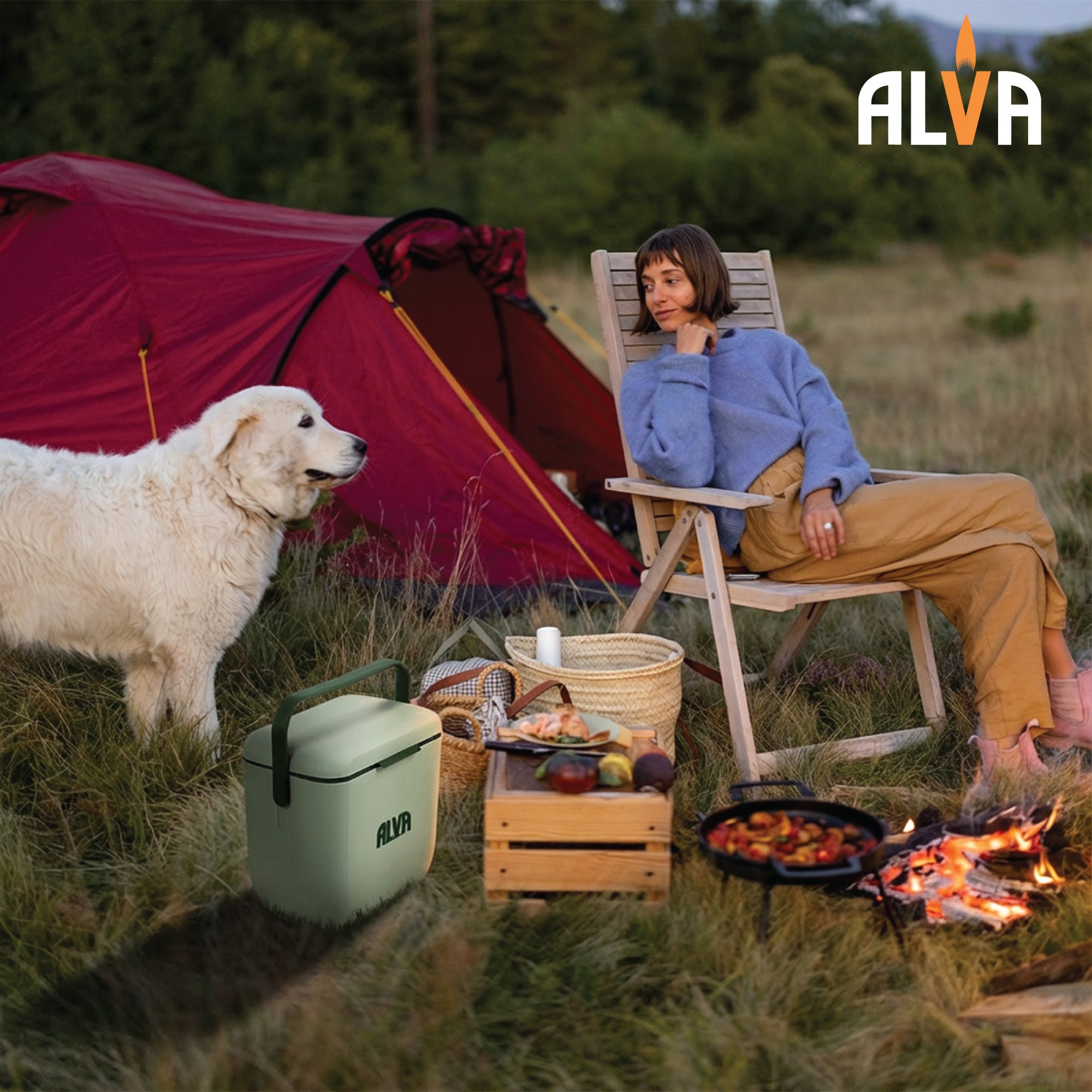 ALVA

ALVA